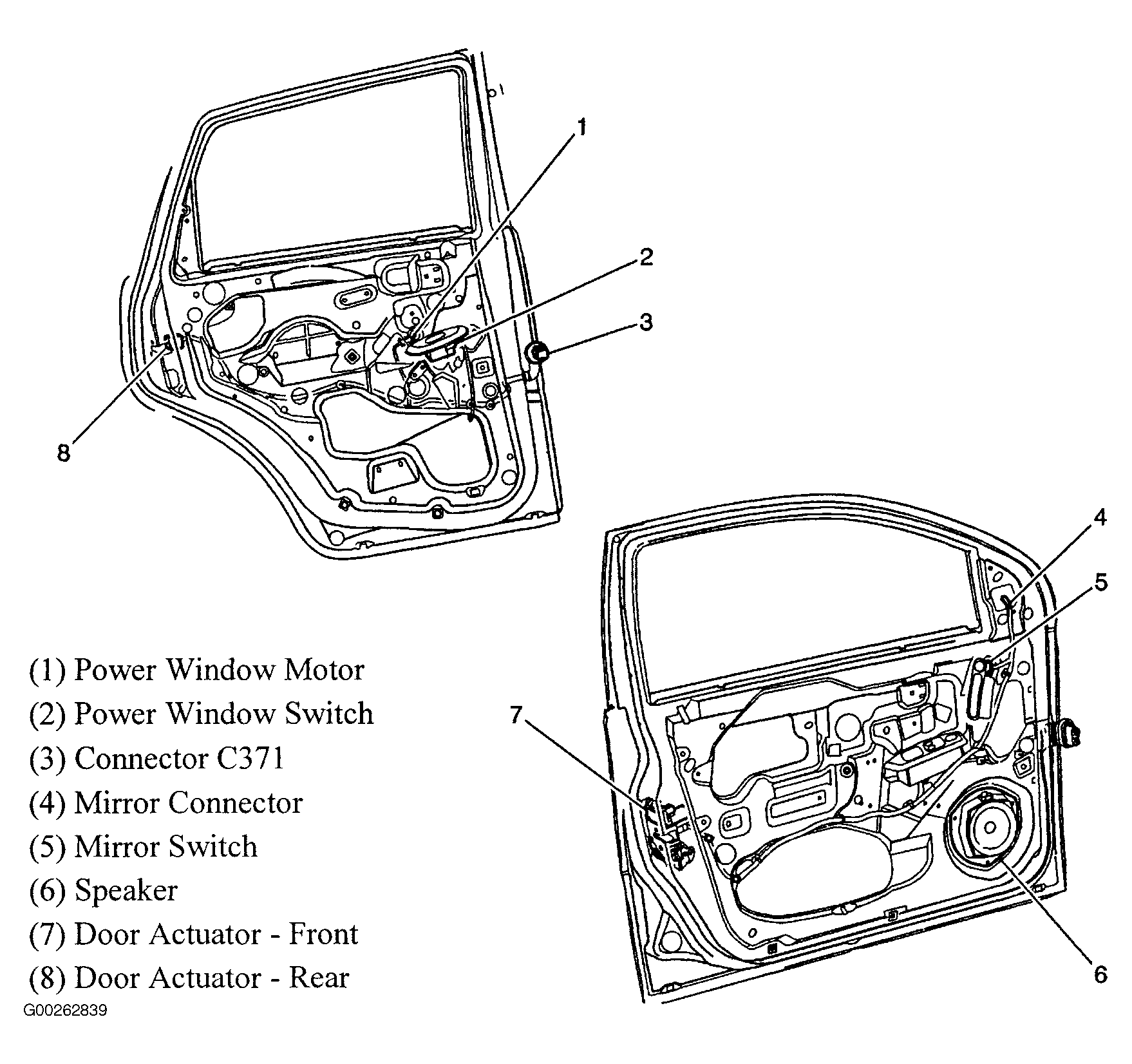 1
2
3
8
4
5
7
6

(1) Power Window Motor
(2) Power Window Switch
(3) Connector C371
(4) Mirror Connector
(5) Mirror Switch
(6) Speaker
(7) Door Actuator - Front
(8) Door Actuator - Rear

G00262839