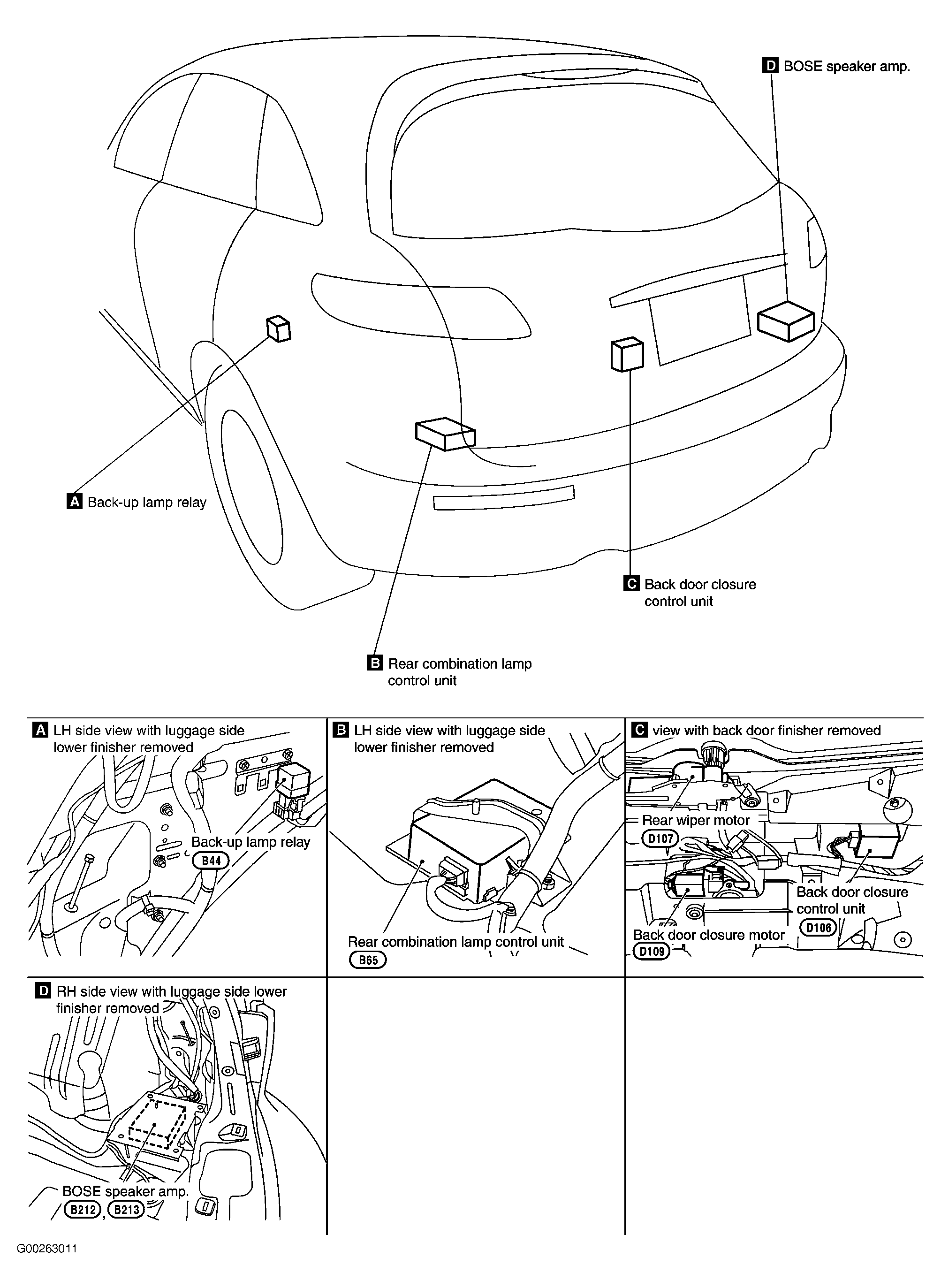 D BOSE speaker amp.

A Back-up lamp relay

C Back door closure control unit

B Rear combination lamp control unit

A LH side view with luggage side lower finisher removed

Back-up lamp relay
B44

B LH side view with luggage side lower finisher removed

Rear combination lamp control unit
B65

C view with back door finisher removed

Rear wiper motor
D107

Back door closure control unit
D106

Back door closure motor
D109

D RH side view with luggage side lower finisher removed

BOSE speaker amp.
B212, B213

G00263011