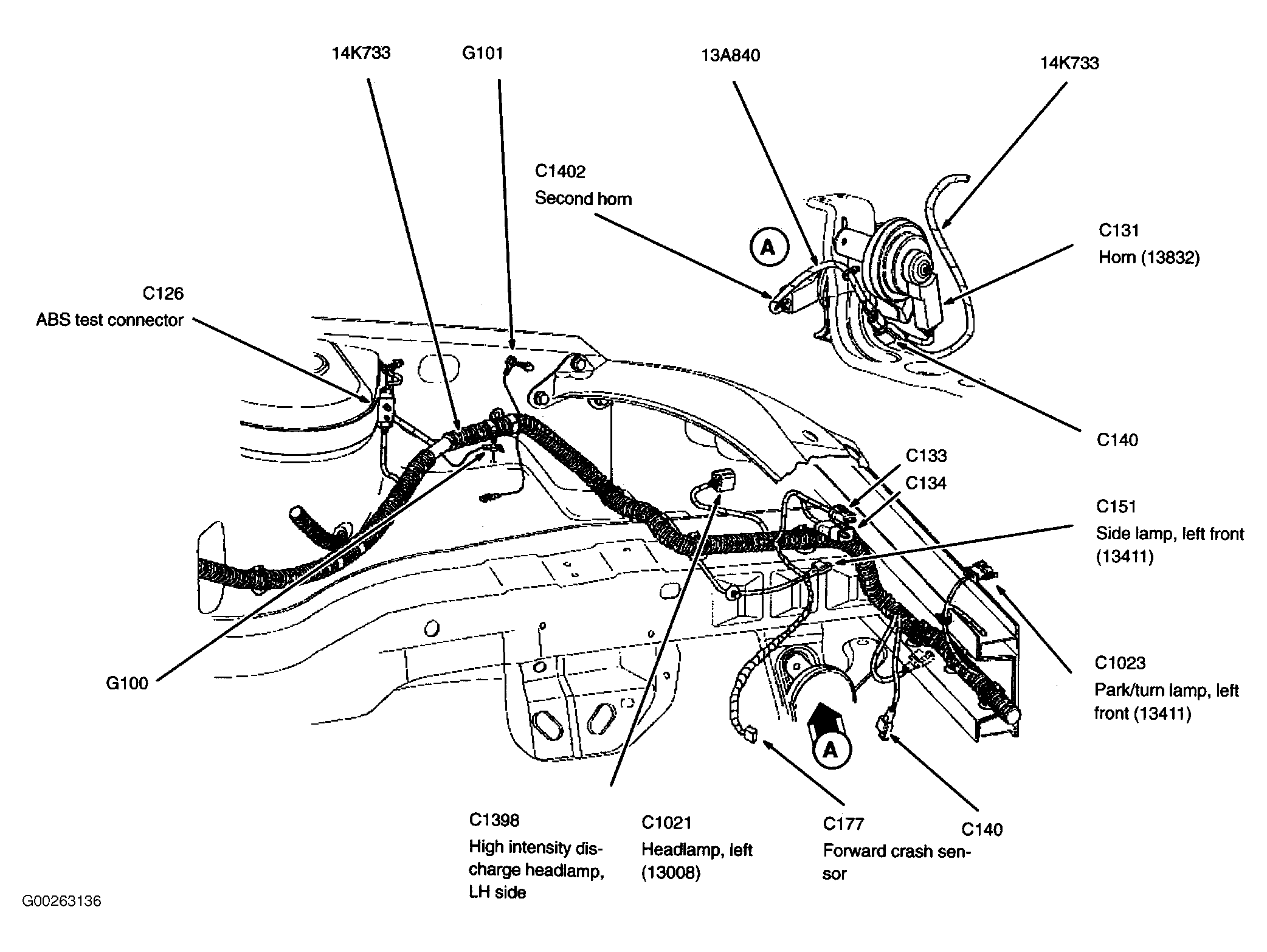 14K733

G101

13A840

14K733

C1402
Second horn

A

C131
Horn (13832)

C126
ABS test connector

C140

C133

C134

C151
Side lamp, left front (13411)

C1023
Park/turn lamp, left front (13411)

G100

A

C1398
High intensity discharge headlamp, LH side

C1021
Headlamp, left (13008)

C177
Forward crash sensor

C140

G00263136