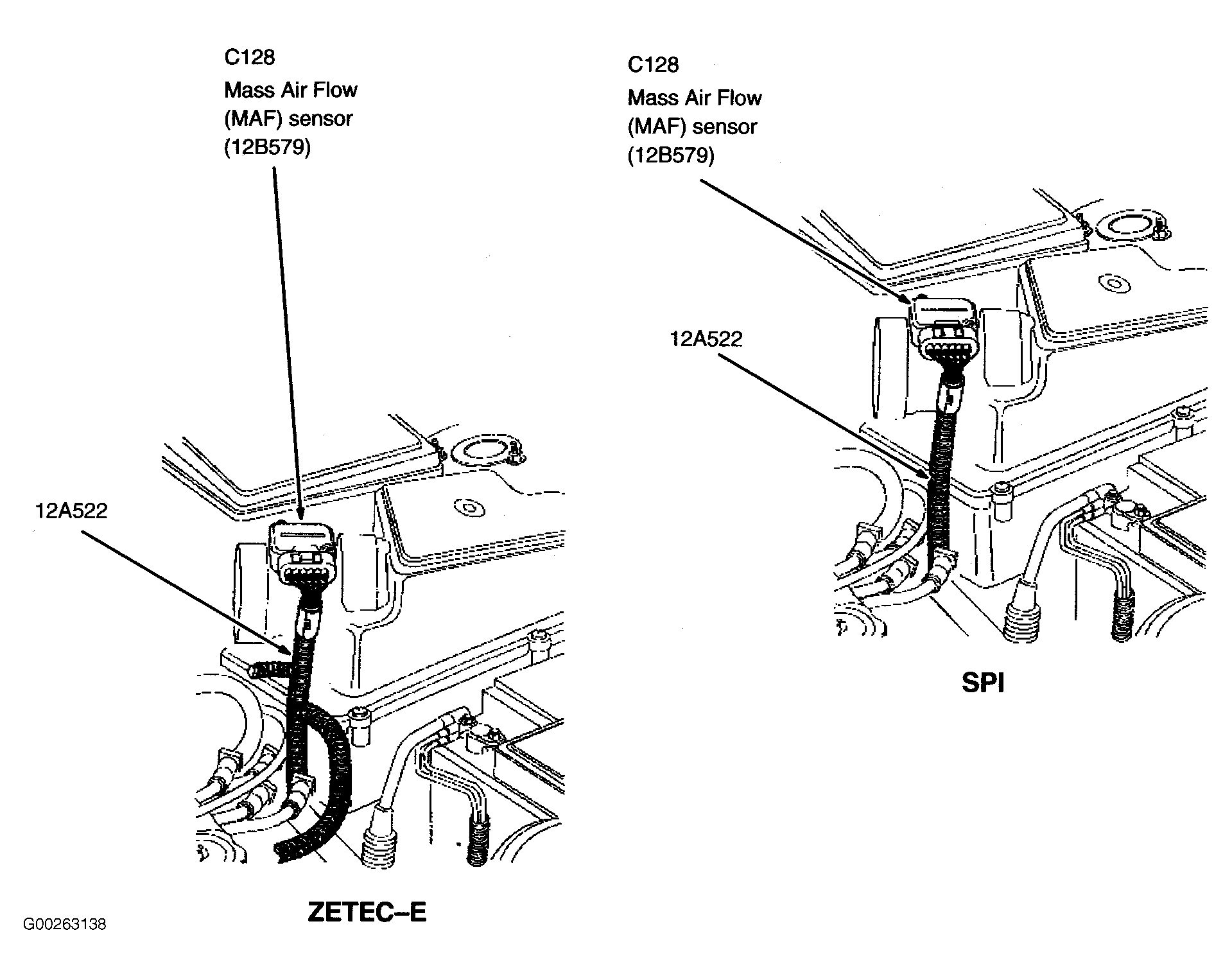 C128
Mass Air Flow
(MAF) sensor
(12B579)

12A522

ZETEC–E

C128
Mass Air Flow
(MAF) sensor
(12B579)

12A522

SPI

G00263138