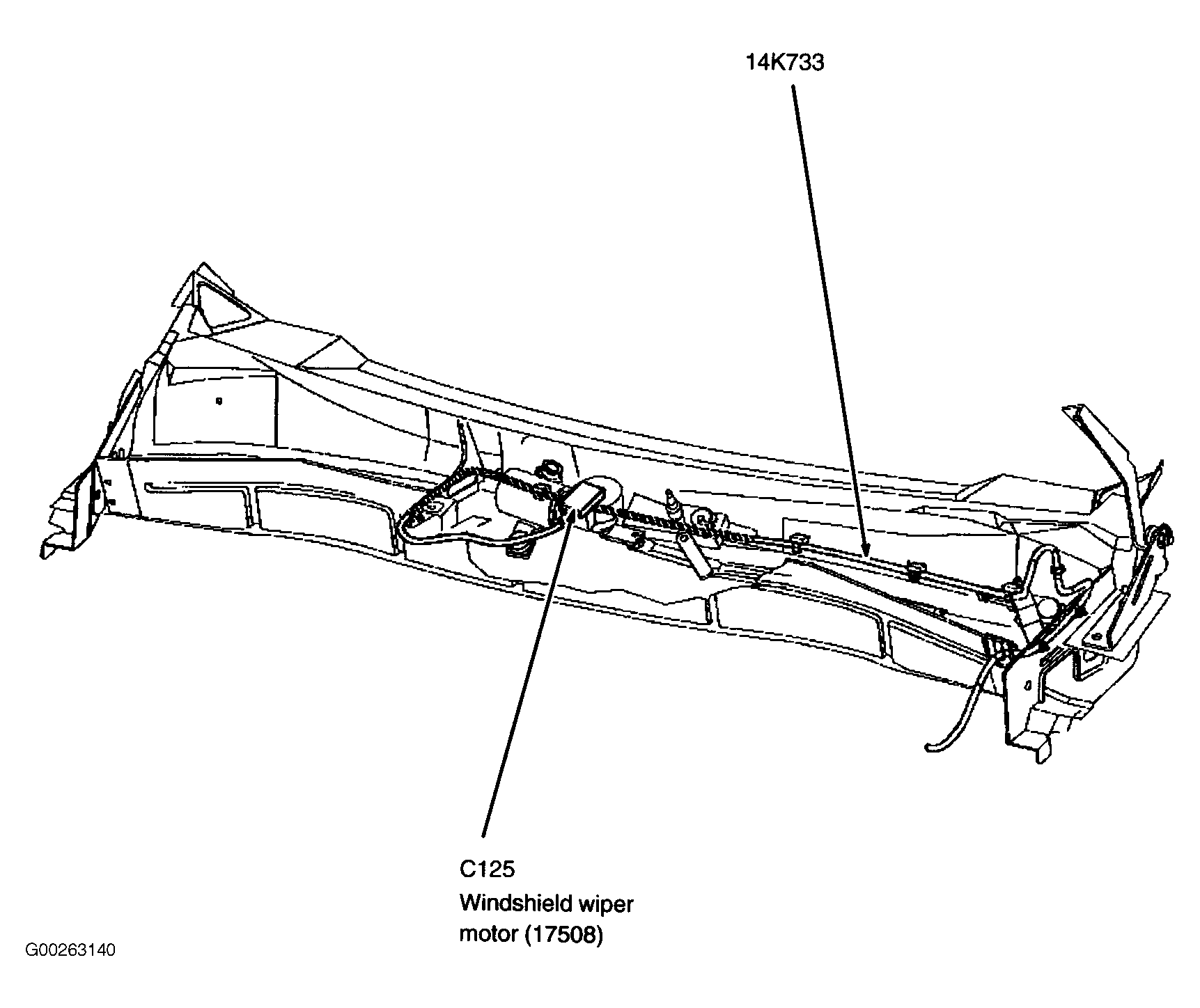 14K733

C125
Windshield wiper motor (17508)

G00263140