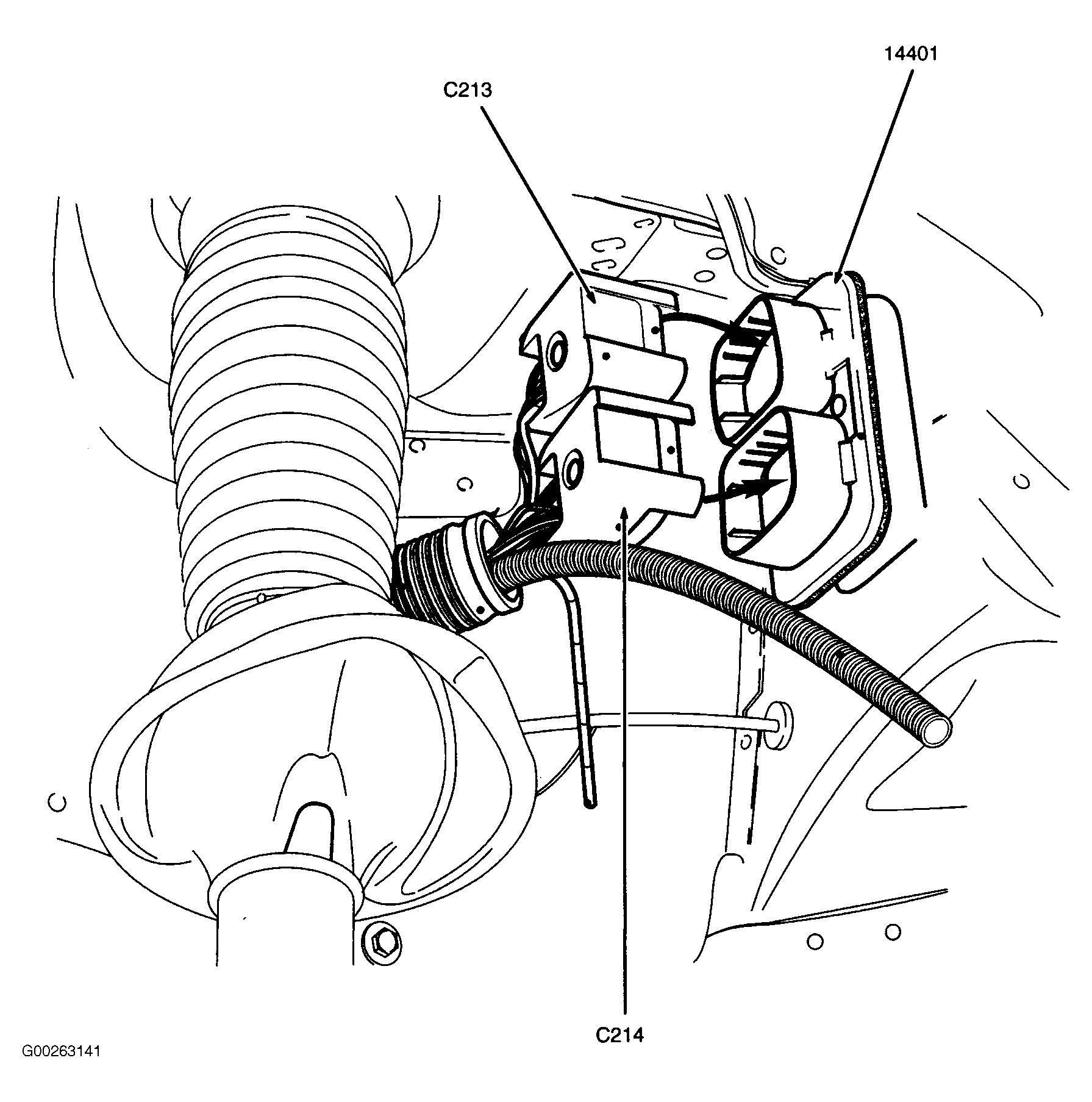 14401

C213

C214

G00263141