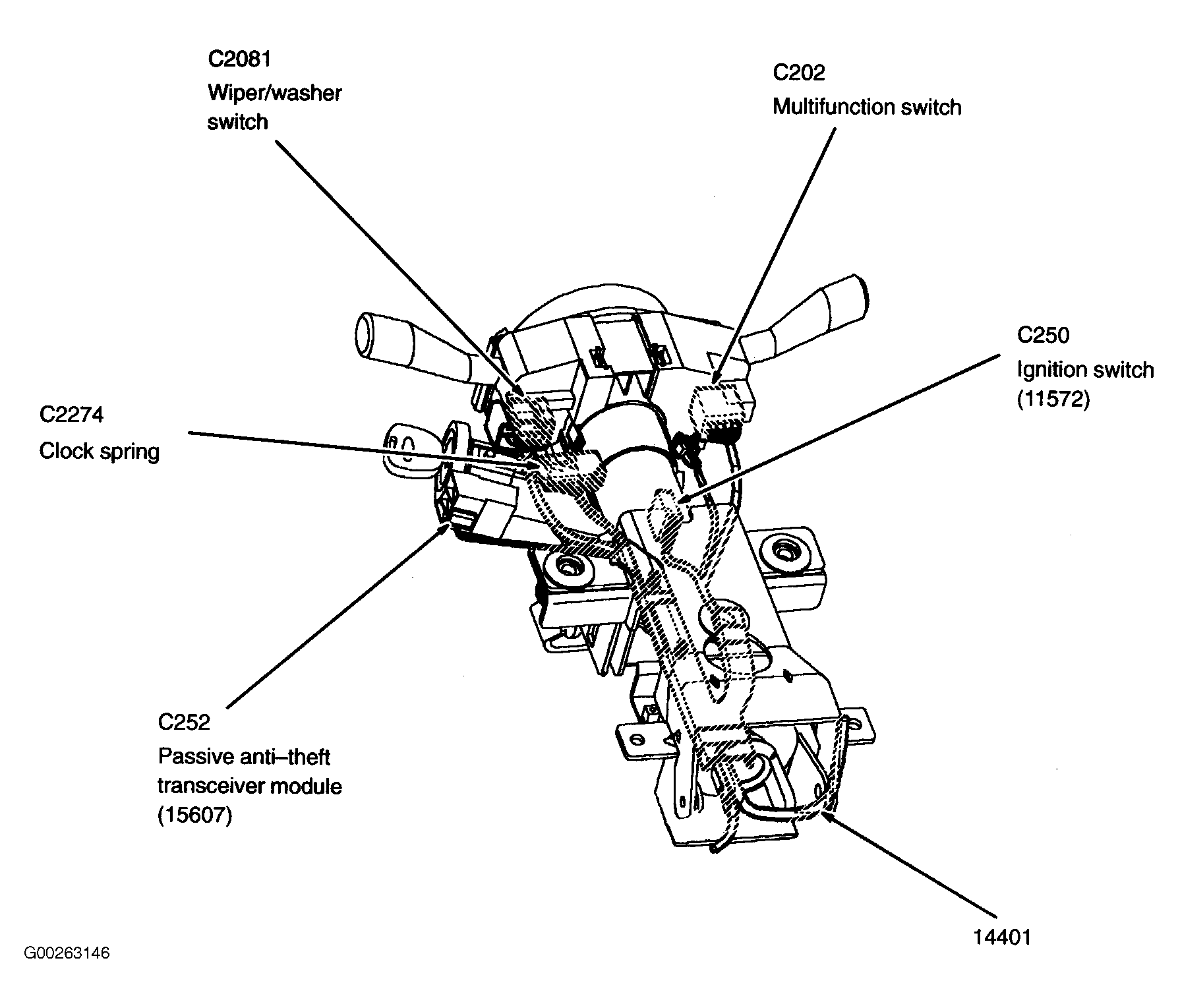 C2081
Wiper/washer
switch

C202
Multifunction switch

C250
Ignition switch
(11572)

C2274
Clock spring

C252
Passive anti–theft
transceiver module
(15607)

14401

G00263146