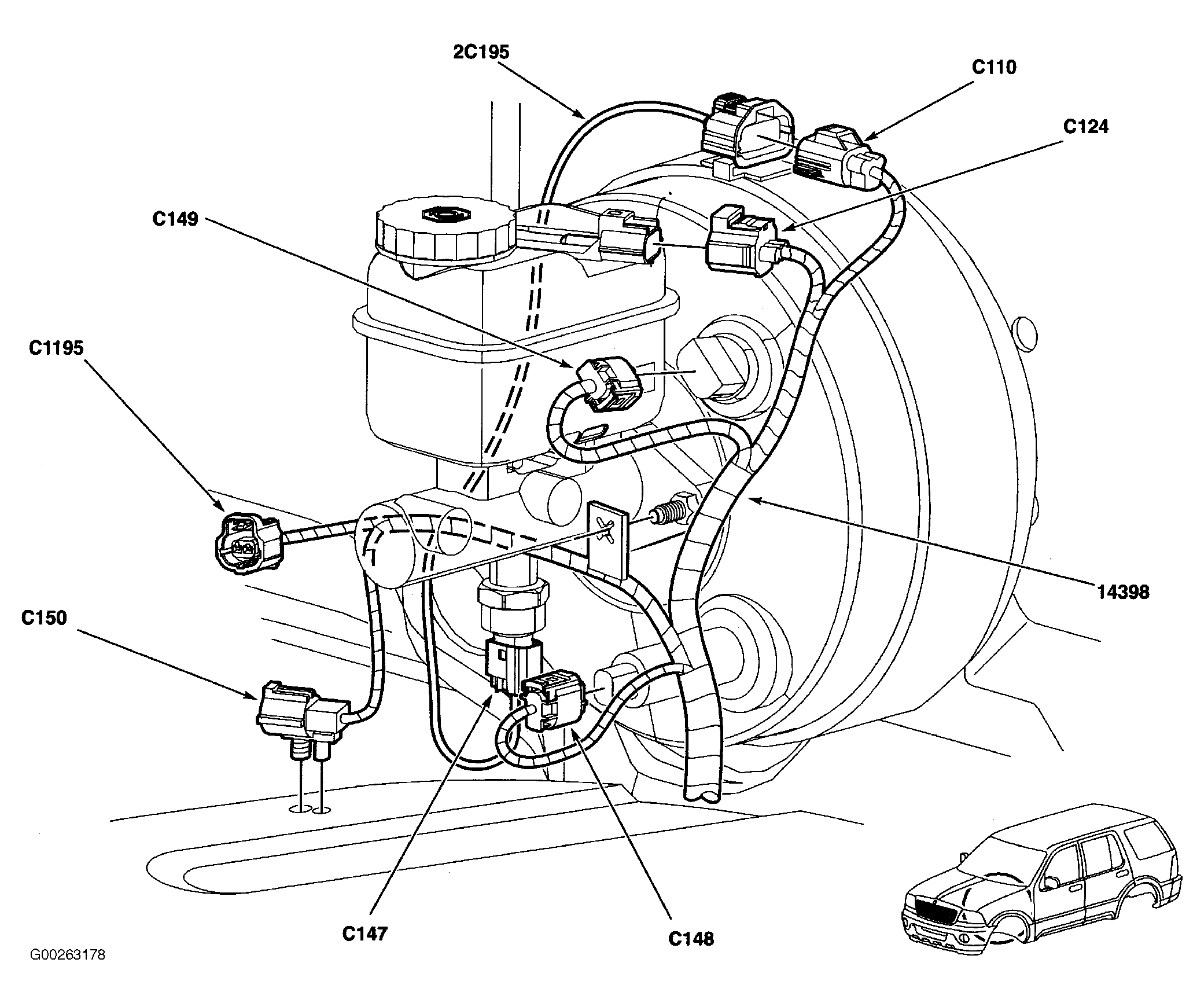 2C195

C110

C124

C149

C1195

14398

C150

C147

C148

G00263178