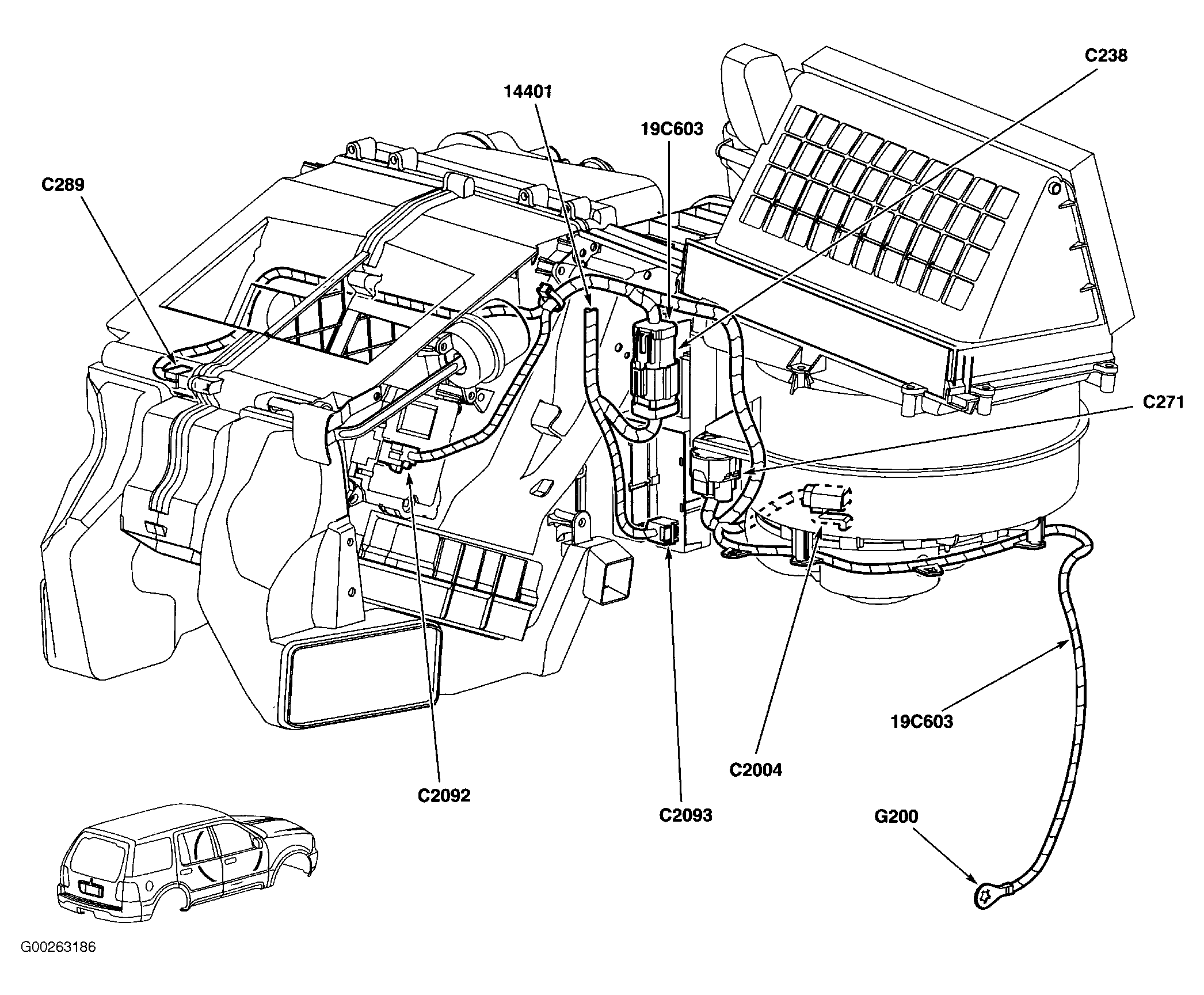 C238
14401
19C603
C289
C271
19C603
C2004
C2092
C2093
G200
G00263186