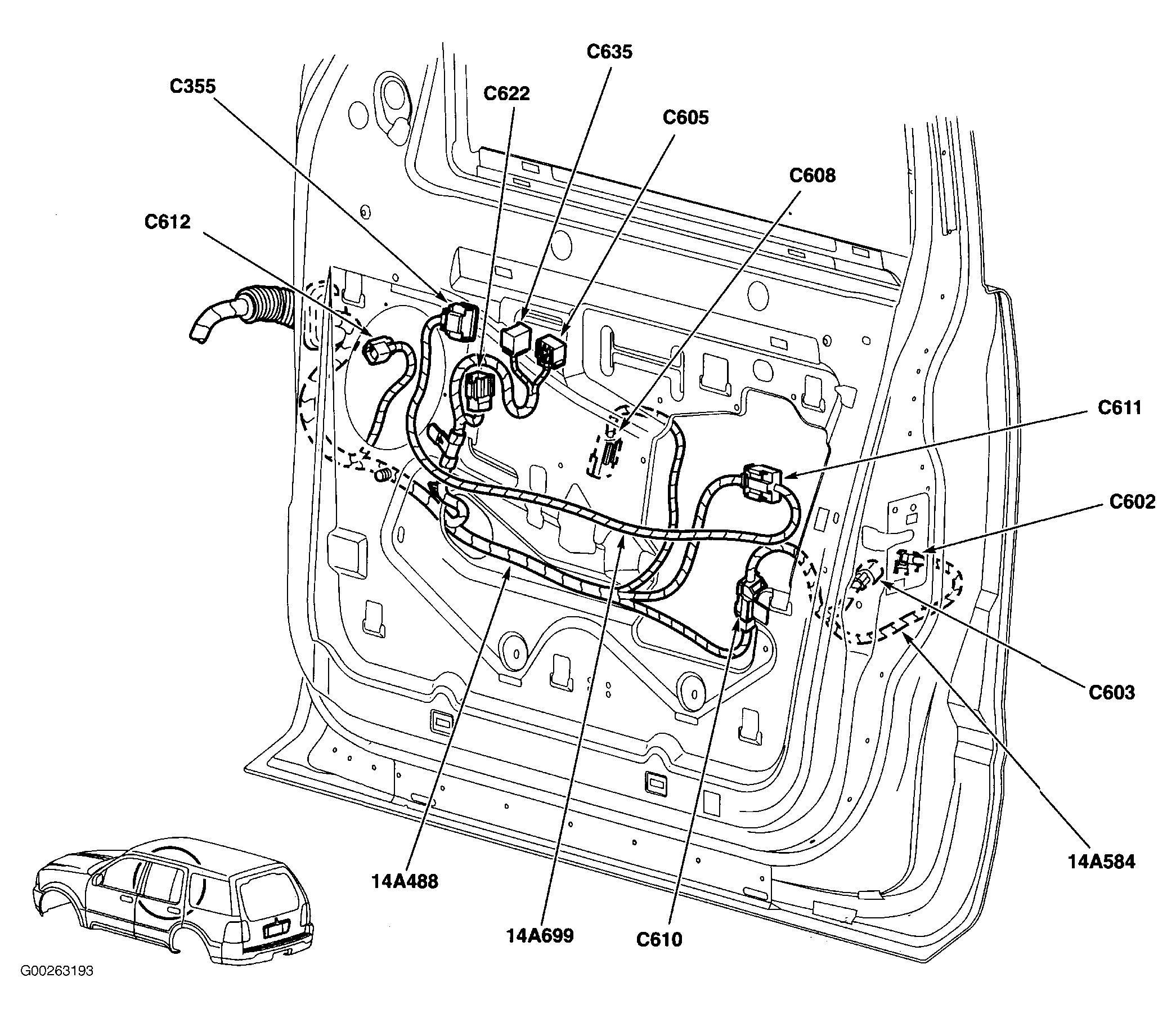 C635
C355
C622
C605
C608
C612
C611
C602
C603
14A584
14A488
14A699
C610
G00263193