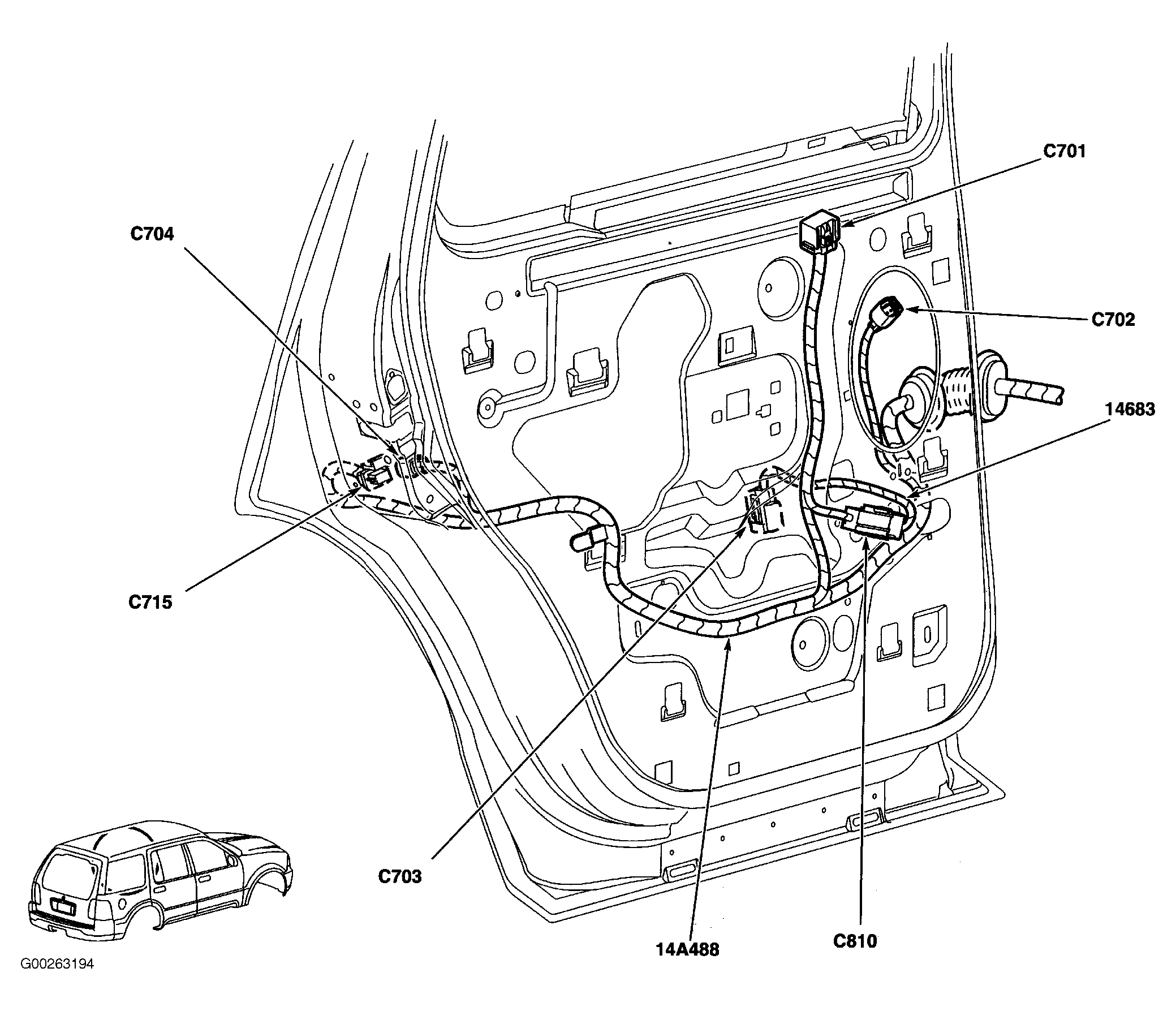 C701

C704

C702

14683

C715

C703

14A488

C810

G00263194