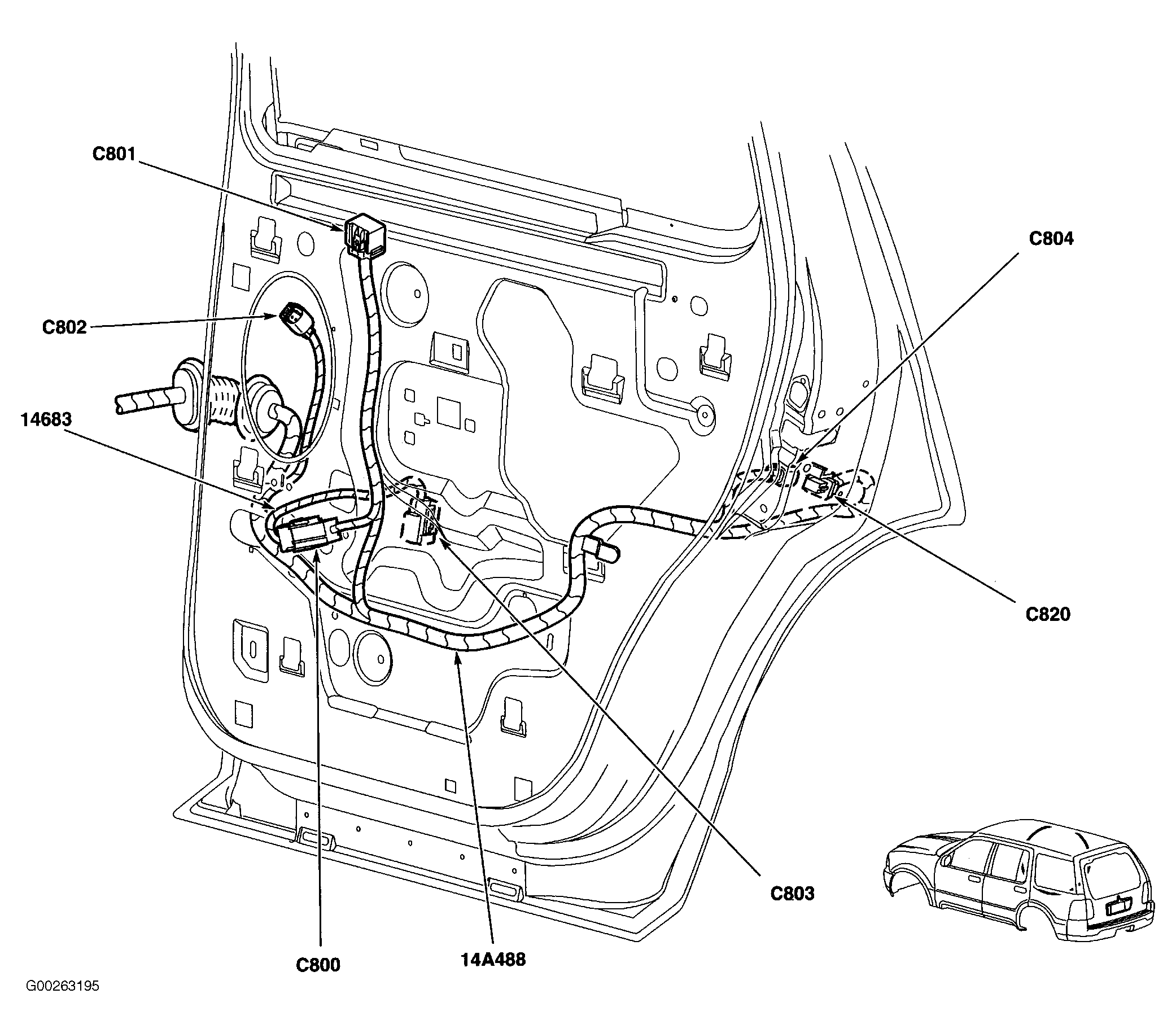 C801

C804

C802

14683

C820

C803

C800

14A488

G00263195