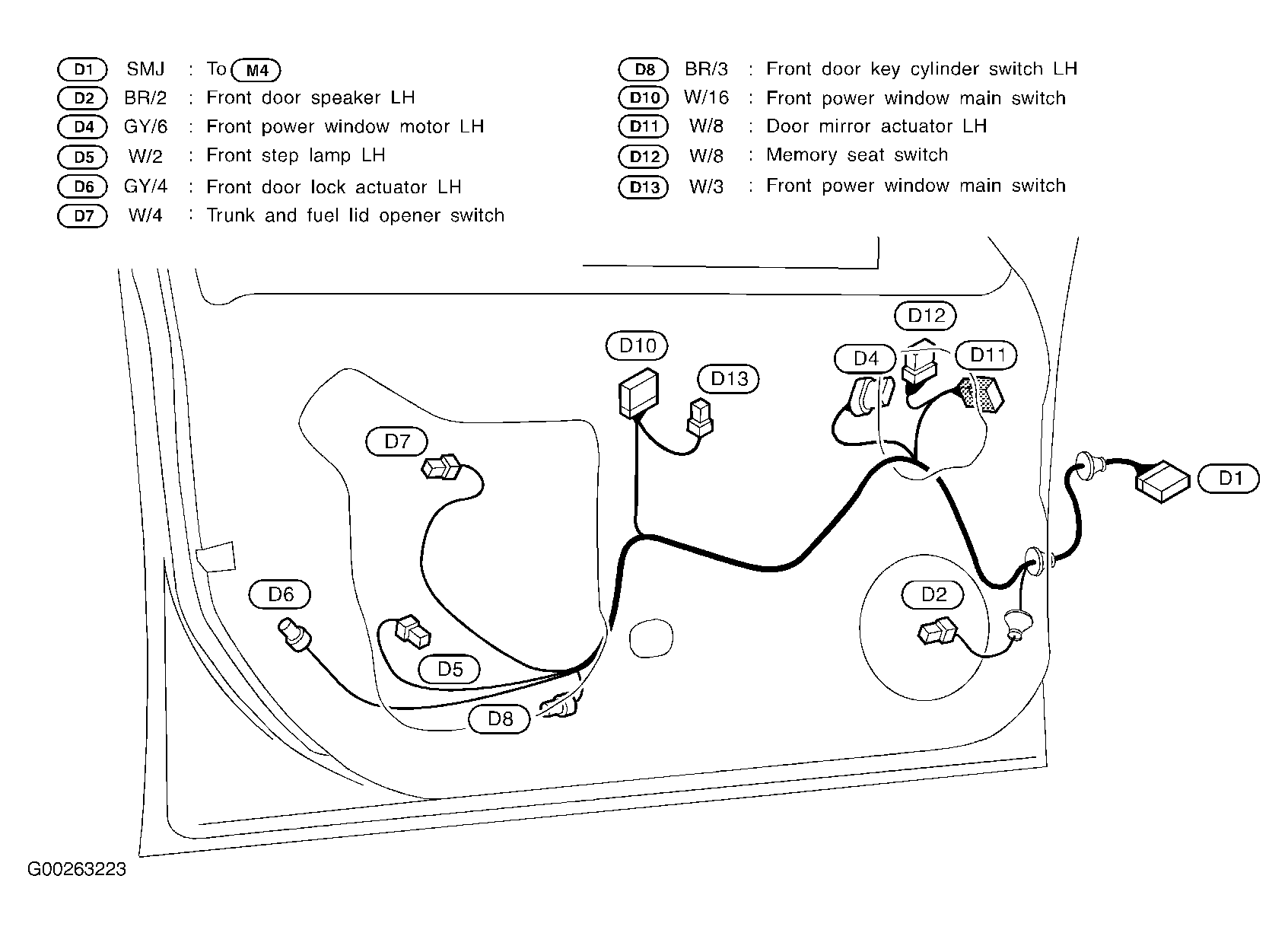 D1 SMJ : To M4
D2 BR/2 : Front door speaker LH
D4 GY/6 : Front power window motor LH
D5 W/2 : Front step lamp LH
D6 GY/4 : Front door lock actuator LH
D7 W/4 : Trunk and fuel lid opener switch

D8 BR/3 : Front door key cylinder switch LH
D10 W/16 : Front power window main switch
D11 W/8 : Door mirror actuator LH
D12 W/8 : Memory seat switch
D13 W/3 : Front power window main switch

D12
D10
D4
D11
D13
D7
D1
D6
D2
D5
D8

G00263223