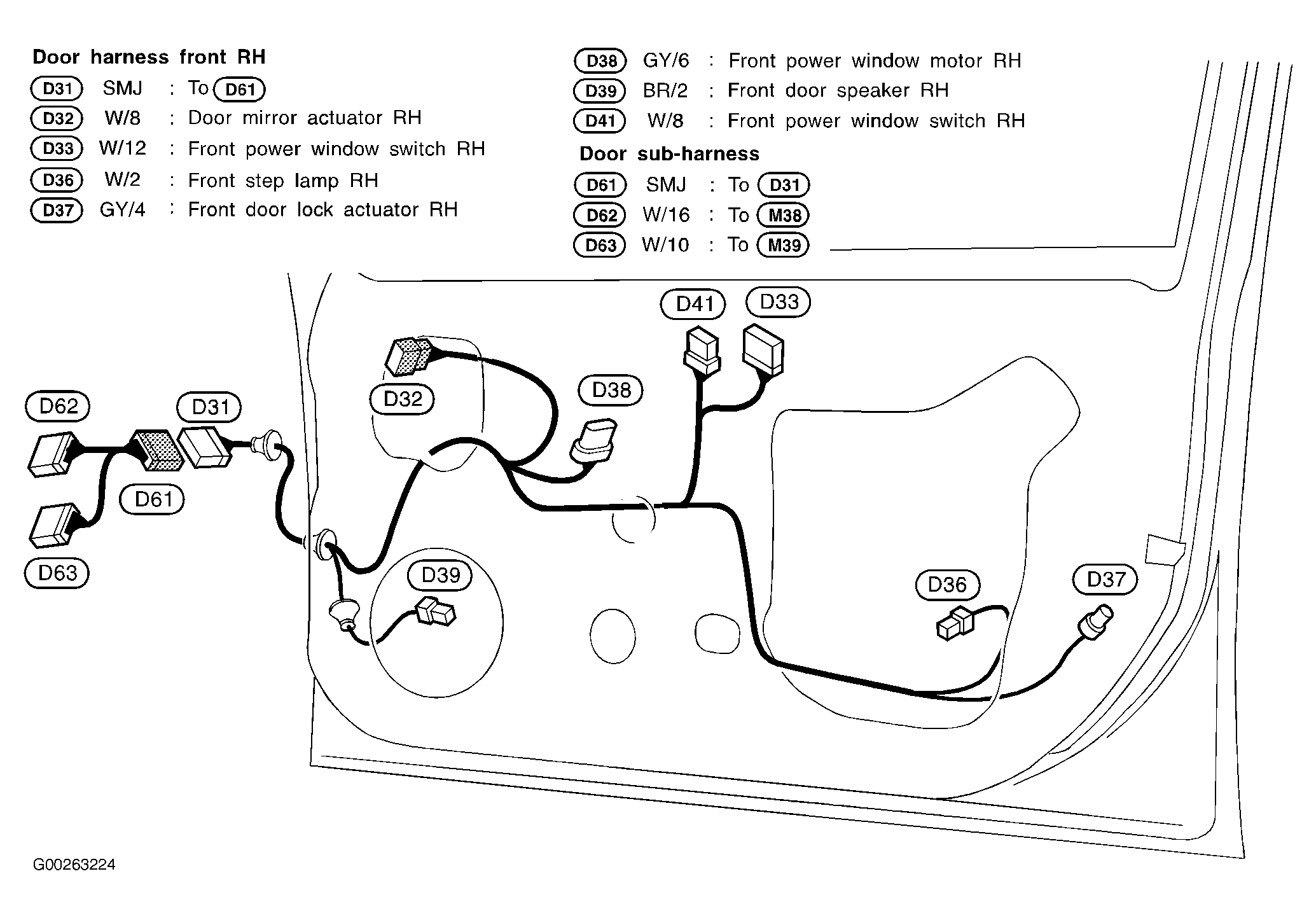 Door harness front RH
D31 SMJ : To D61
D32 W/8 : Door mirror actuator RH
D33 W/12 : Front power window switch RH
D36 W/2 : Front step lamp RH
D37 GY/4 : Front door lock actuator RH

D38 GY/6 : Front power window motor RH
D39 BR/2 : Front door speaker RH
D41 W/8 : Front power window switch RH

Door sub-harness
D61 SMJ : To D31
D62 W/16 : To M38
D63 W/10 : To M39

D41
D33
D32
D38
D62
D31
D61
D63
D39
D36
D37

G00263224