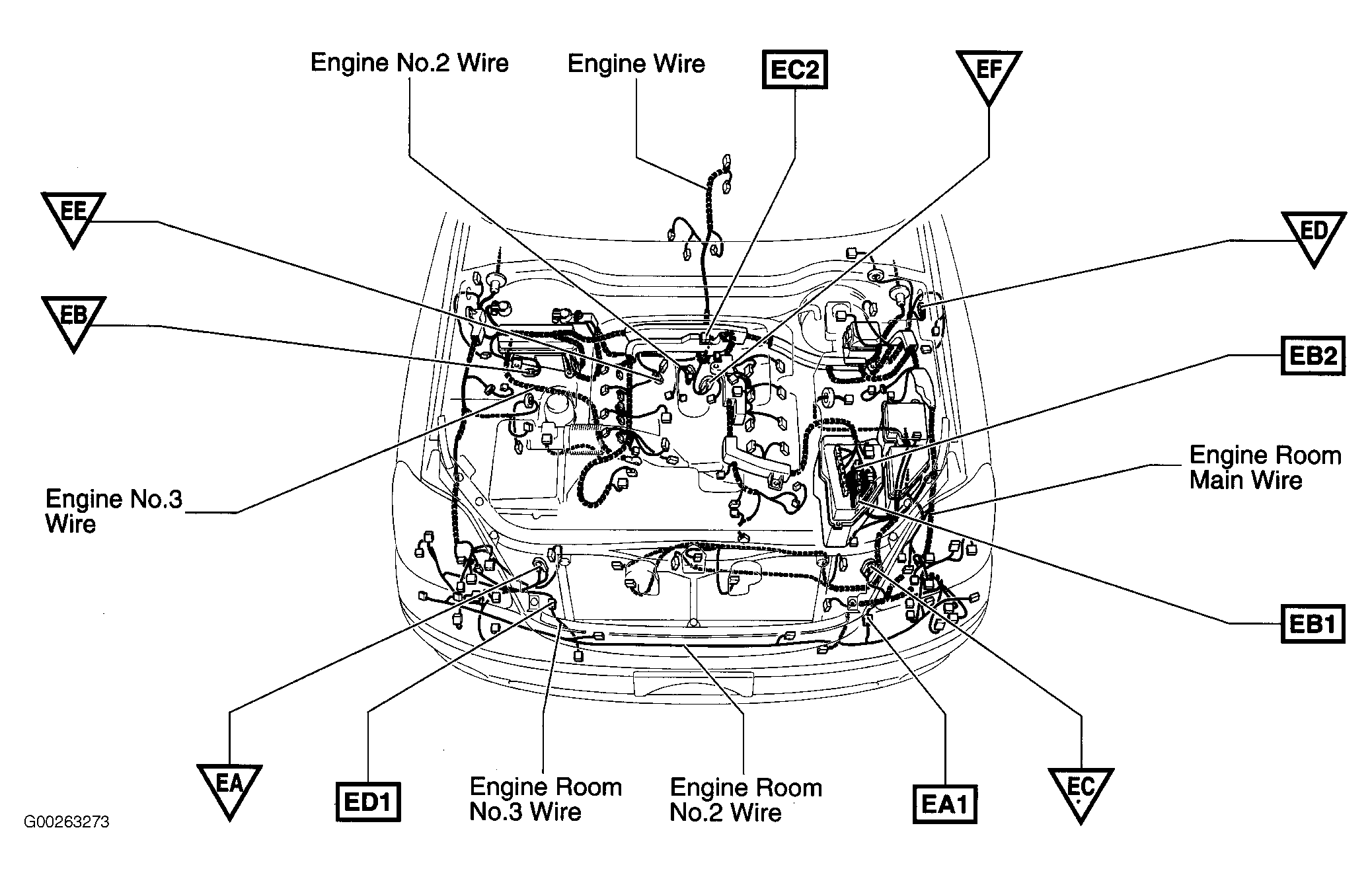 Engine No.2 Wire

Engine Wire

EC2

EF

EE

ED

EB

EB2

Engine Room Main Wire

Engine No.3 Wire

EB1

EA

ED1

Engine Room No.3 Wire

Engine Room No.2 Wire

EA1

EC

G00263273