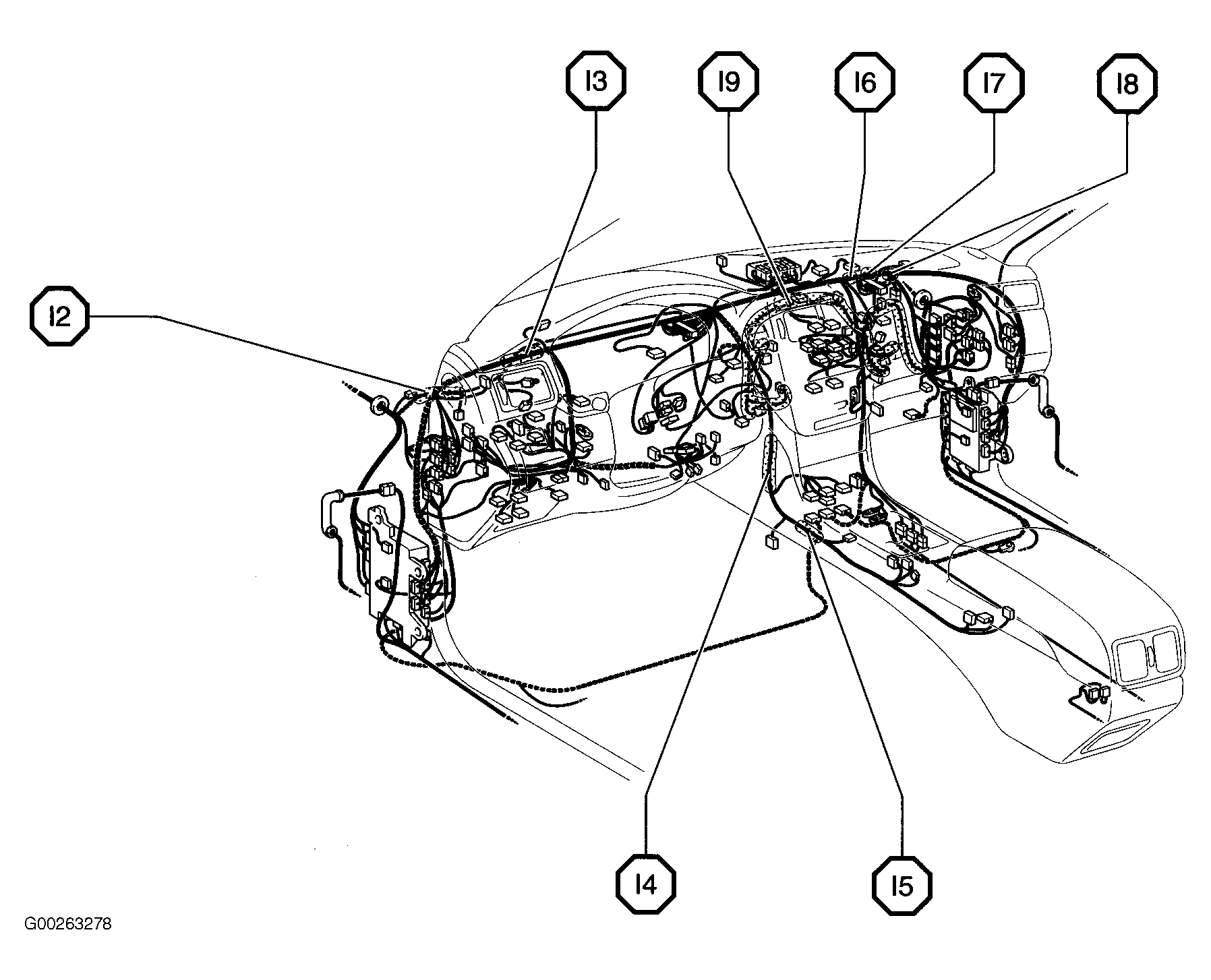 I3
I9
I6
I7
I8
I2
I4
I5
G00263278