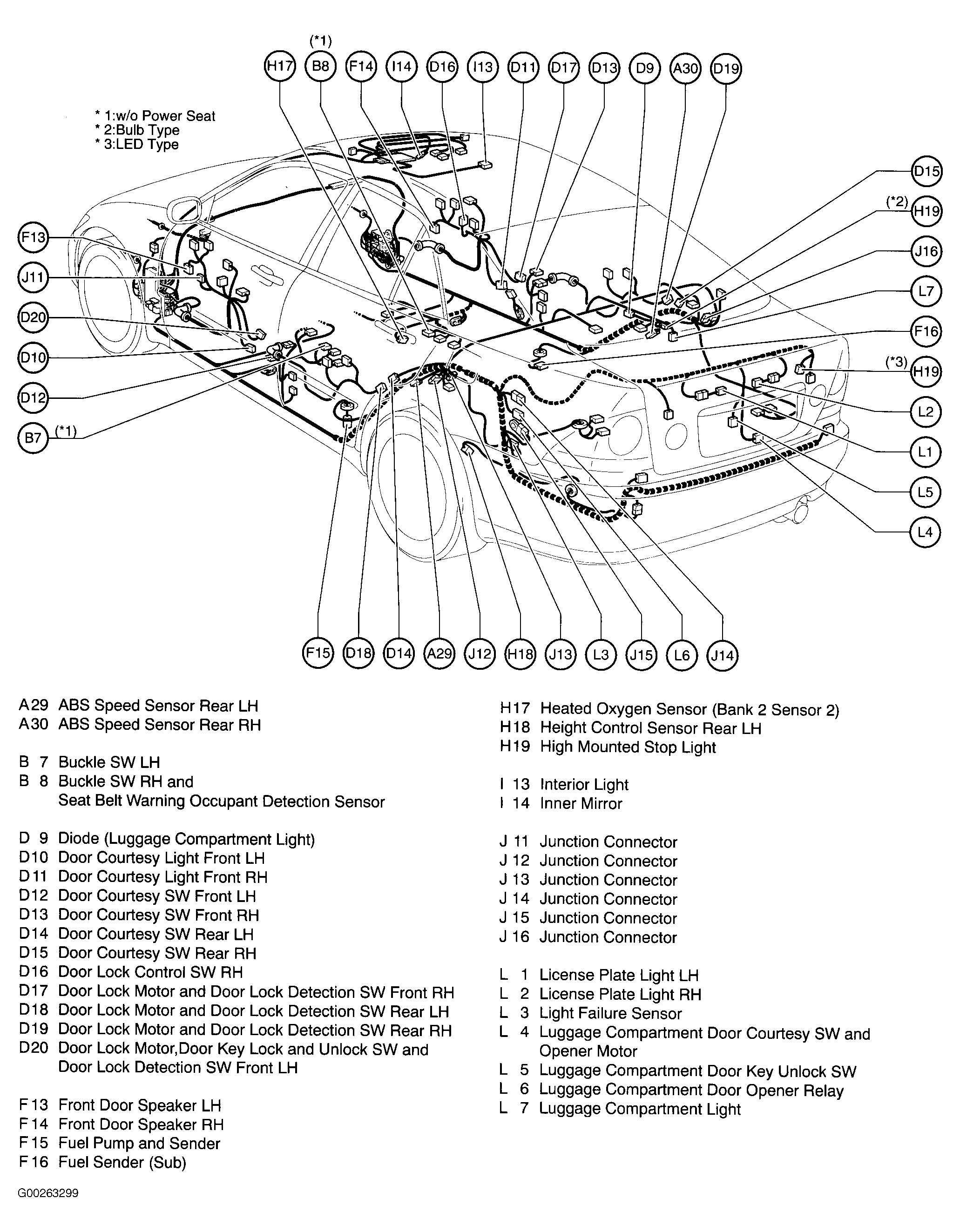 (*1)
H17 B8 F14 I14 D16 I13 D11 D17 D13 D9 A30 D19

* 1:w/o Power Seat
* 2:Bulb Type
* 3:LED Type

F13
J11
D20
D10
D12
B7 (*1)

D15
(*2) H19
J16
L7
F16
(*3) H19
L2
L1
L5
L4

F15 D18 D14 A29 J12 H18 J13 L3 J15 L6 J14

A29 ABS Speed Sensor Rear LH
A30 ABS Speed Sensor Rear RH

B 7 Buckle SW LH
B 8 Buckle SW RH and Seat Belt Warning Occupant Detection Sensor

D 9 Diode (Luggage Compartment Light)
D10 Door Courtesy Light Front LH
D11 Door Courtesy Light Front RH
D12 Door Courtesy SW Front LH
D13 Door Courtesy SW Front RH
D14 Door Courtesy SW Rear LH
D15 Door Courtesy SW Rear RH
D16 Door Lock Control SW RH
D17 Door Lock Motor and Door Lock Detection SW Front RH
D18 Door Lock Motor and Door Lock Detection SW Rear LH
D19 Door Lock Motor and Door Lock Detection SW Rear RH
D20 Door Lock Motor,Door Key Lock and Unlock SW and Door Lock Detection SW Front LH

F13 Front Door Speaker LH
F14 Front Door Speaker RH
F15 Fuel Pump and Sender
F16 Fuel Sender (Sub)

H17 Heated Oxygen Sensor (Bank 2 Sensor 2)
H18 Height Control Sensor Rear LH
H19 High Mounted Stop Light

I 13 Interior Light
I 14 Inner Mirror

J 11 Junction Connector
J 12 Junction Connector
J 13 Junction Connector
J 14 Junction Connector
J 15 Junction Connector
J 16 Junction Connector

L 1 License Plate Light LH
L 2 License Plate Light RH
L 3 Light Failure Sensor
L 4 Luggage Compartment Door Courtesy SW and Opener Motor
L 5 Luggage Compartment Door Key Unlock SW
L 6 Luggage Compartment Door Opener Relay
L 7 Luggage Compartment Light

G00263299