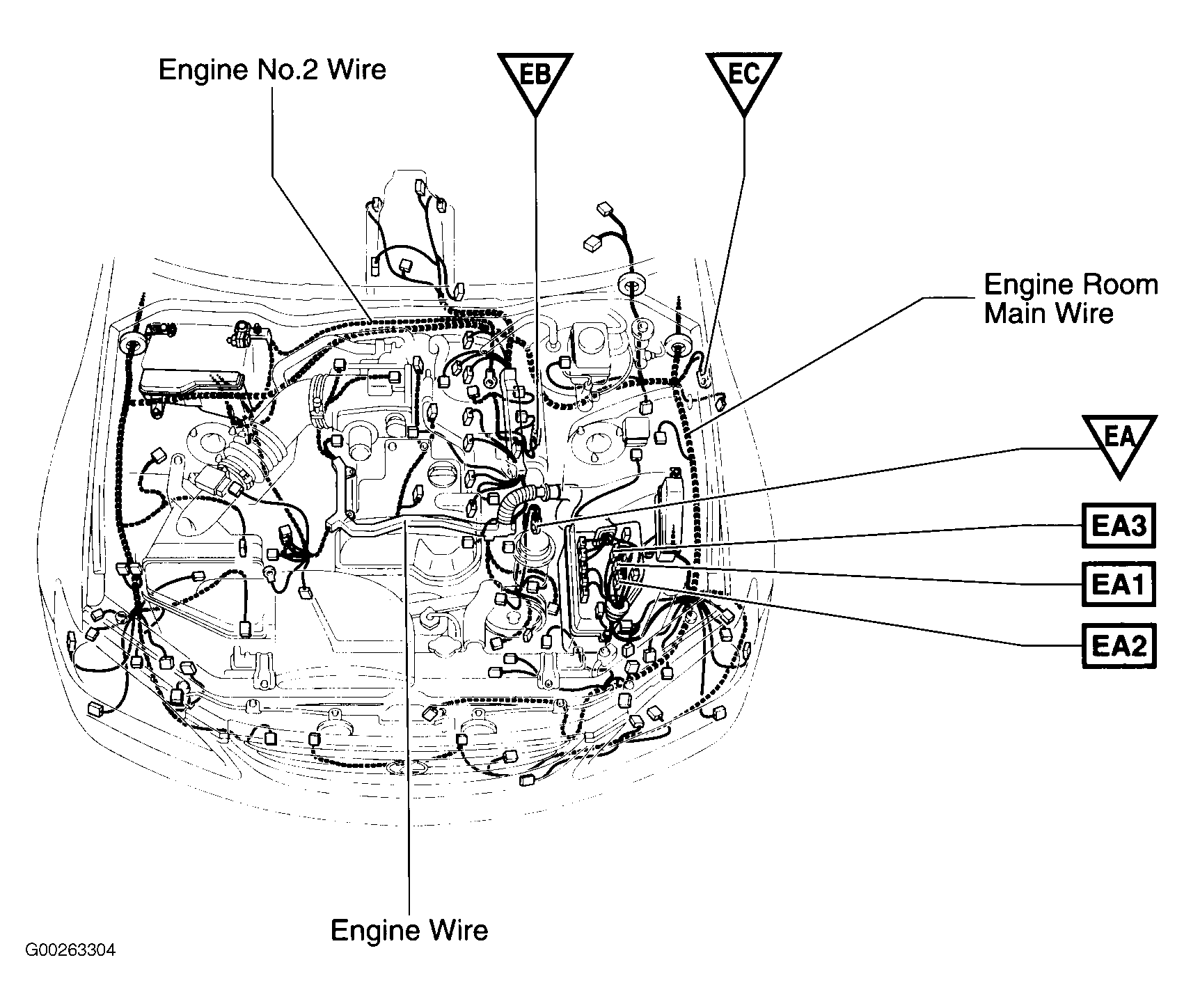 Engine No.2 Wire

EB

EC

Engine Room Main Wire

EA

EA3

EA1

EA2

Engine Wire

G00263304