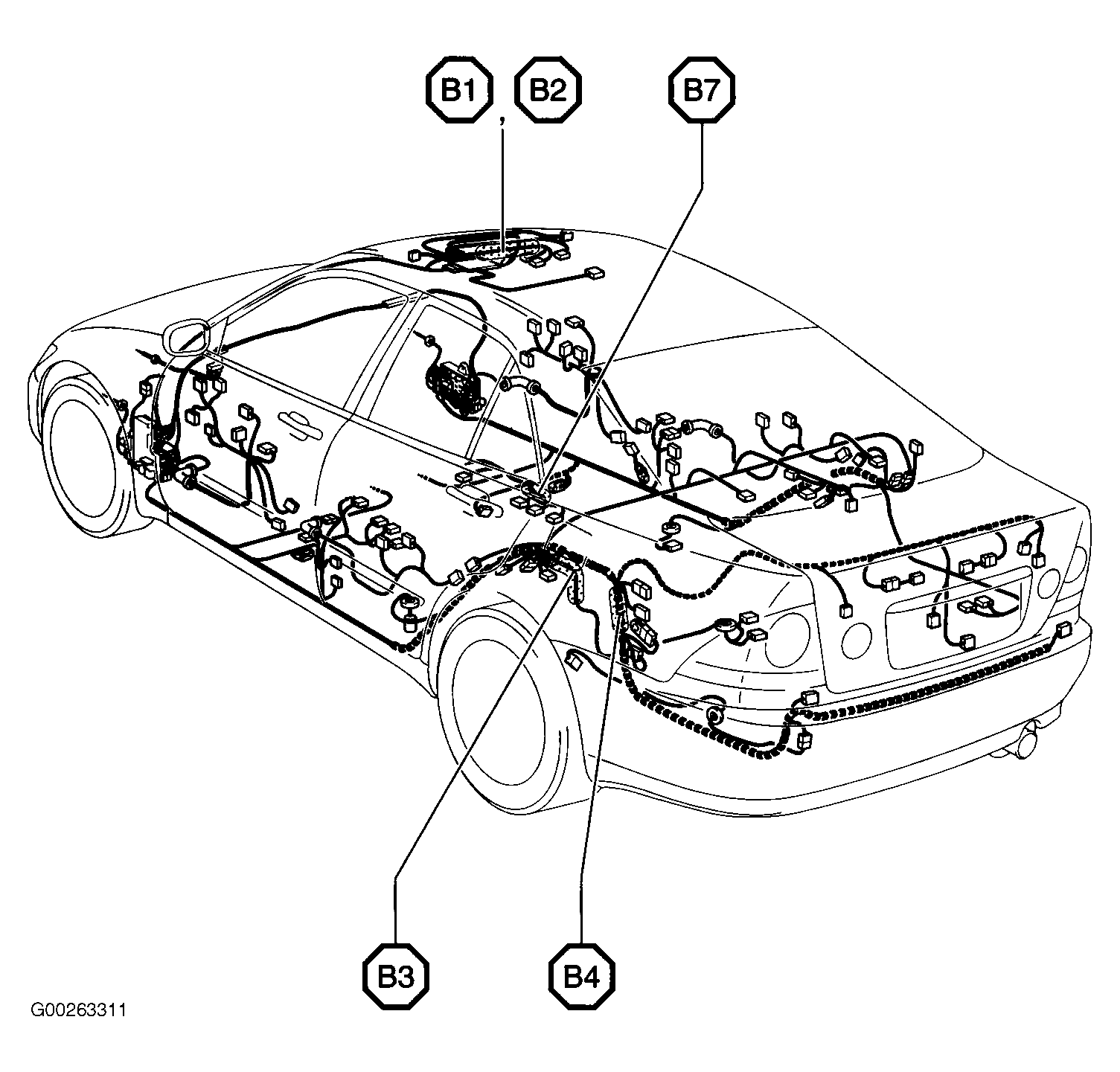 B1 , B2

B7

B3

B4

G00263311