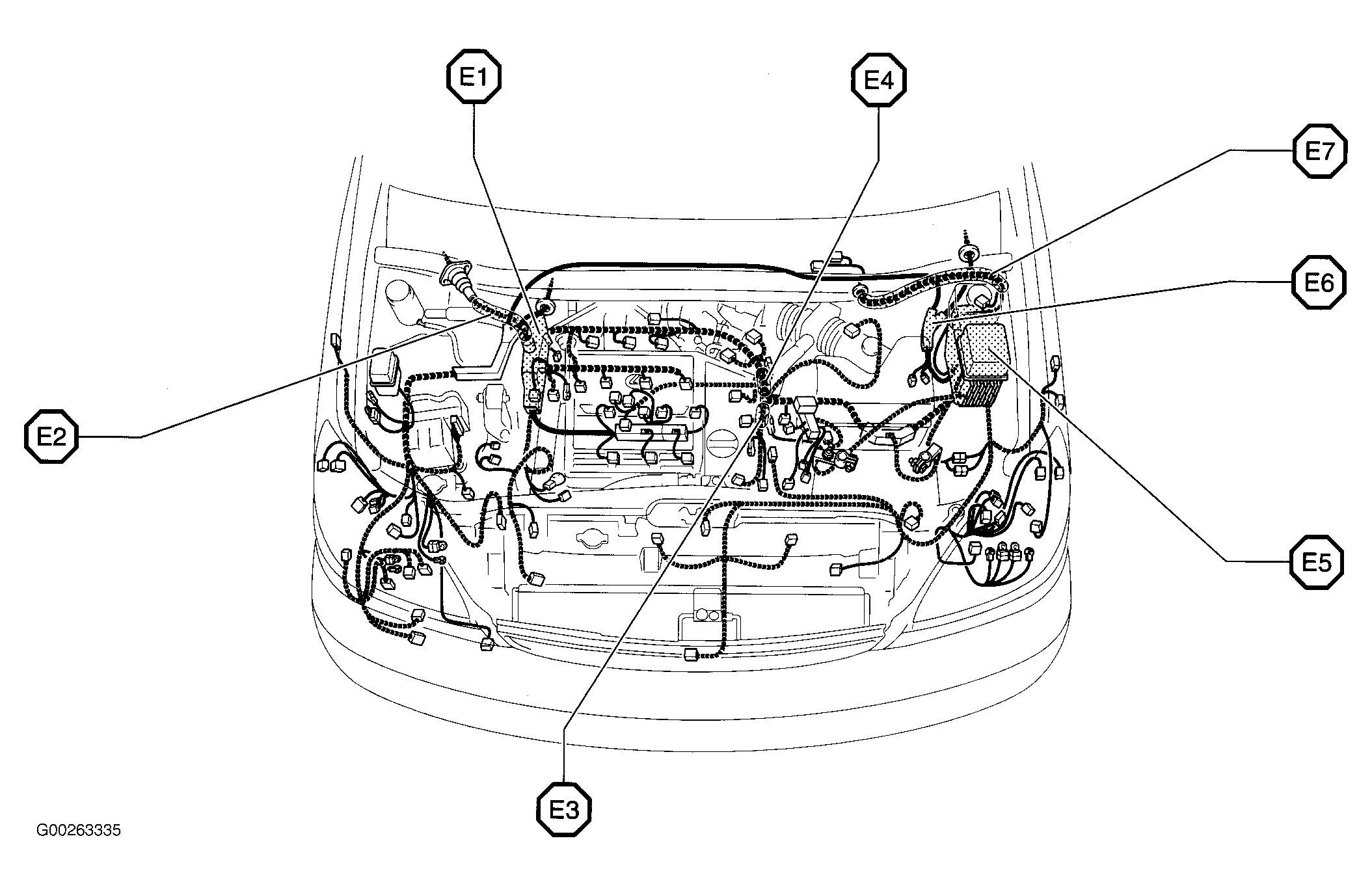 E1
E4
E7
E6
E2
E5
E3
G00263335