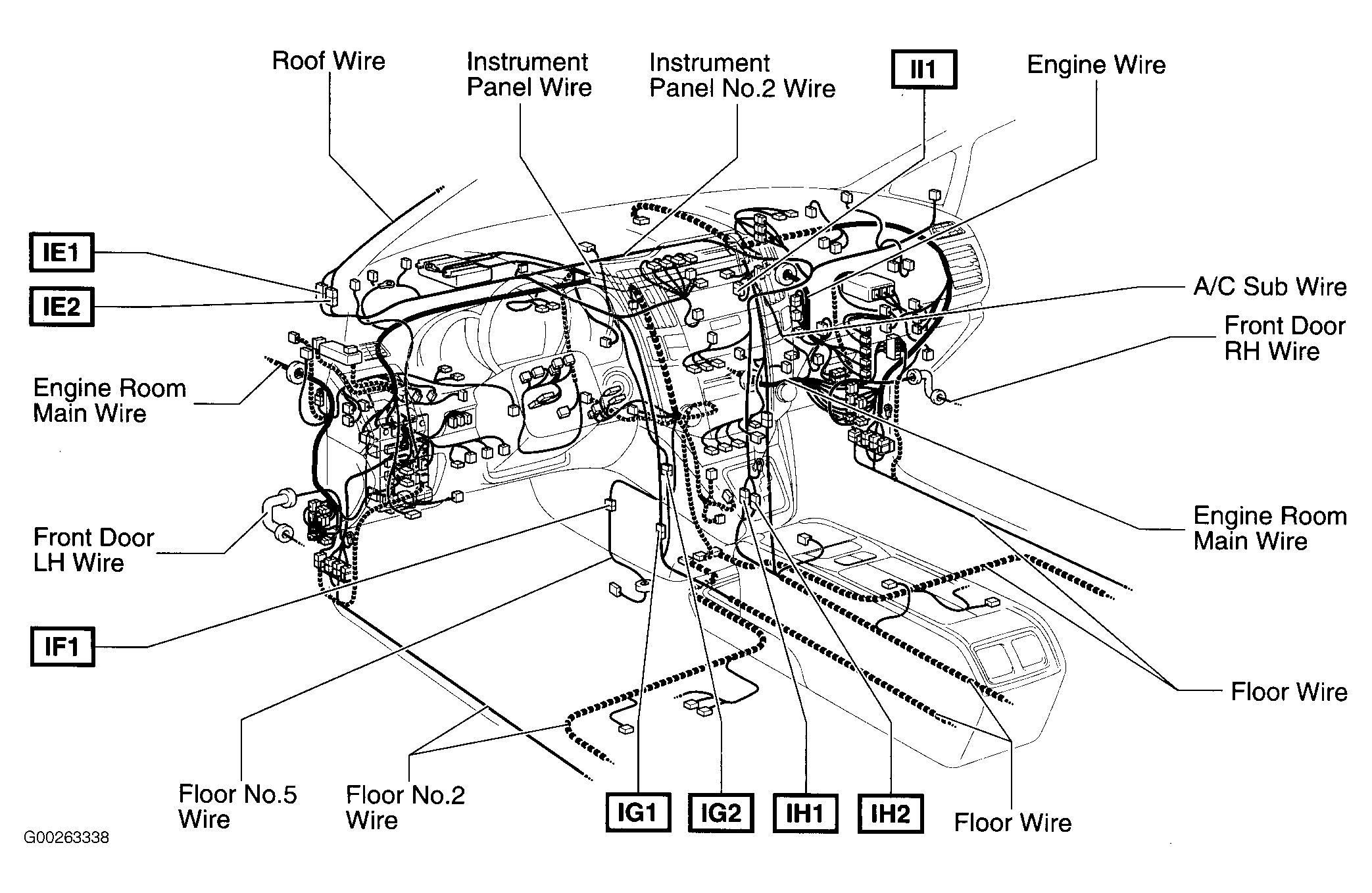 Roof Wire

Instrument Panel Wire

Instrument Panel No.2 Wire

II1

Engine Wire

IE1

IE2

A/C Sub Wire

Front Door RH Wire

Engine Room Main Wire

Front Door LH Wire

Engine Room Main Wire

IF1

Floor Wire

Floor No.5 Wire

Floor No.2 Wire

IG1

IG2

IH1

IH2

Floor Wire

G00263338