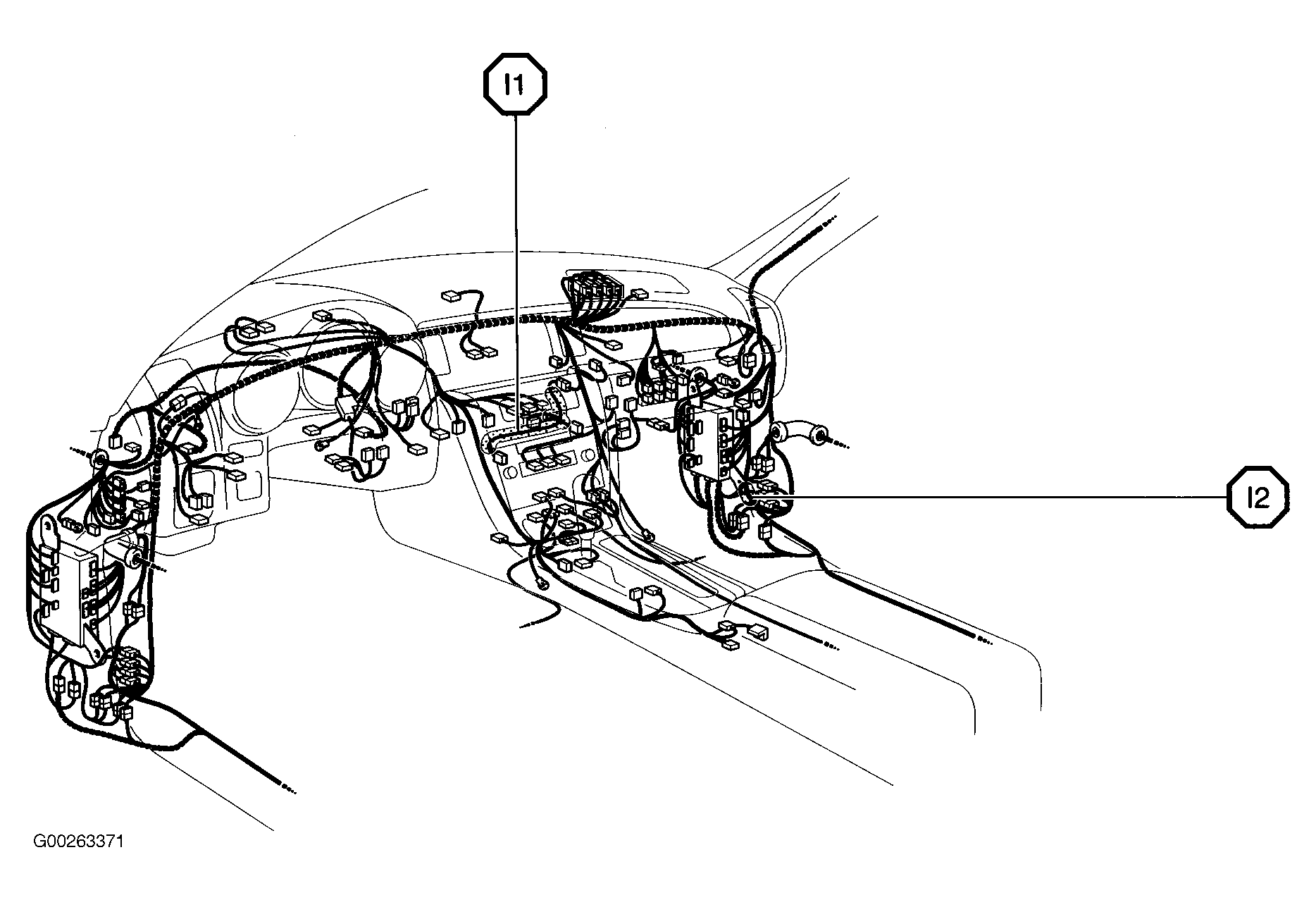 I1

I2

G00263371