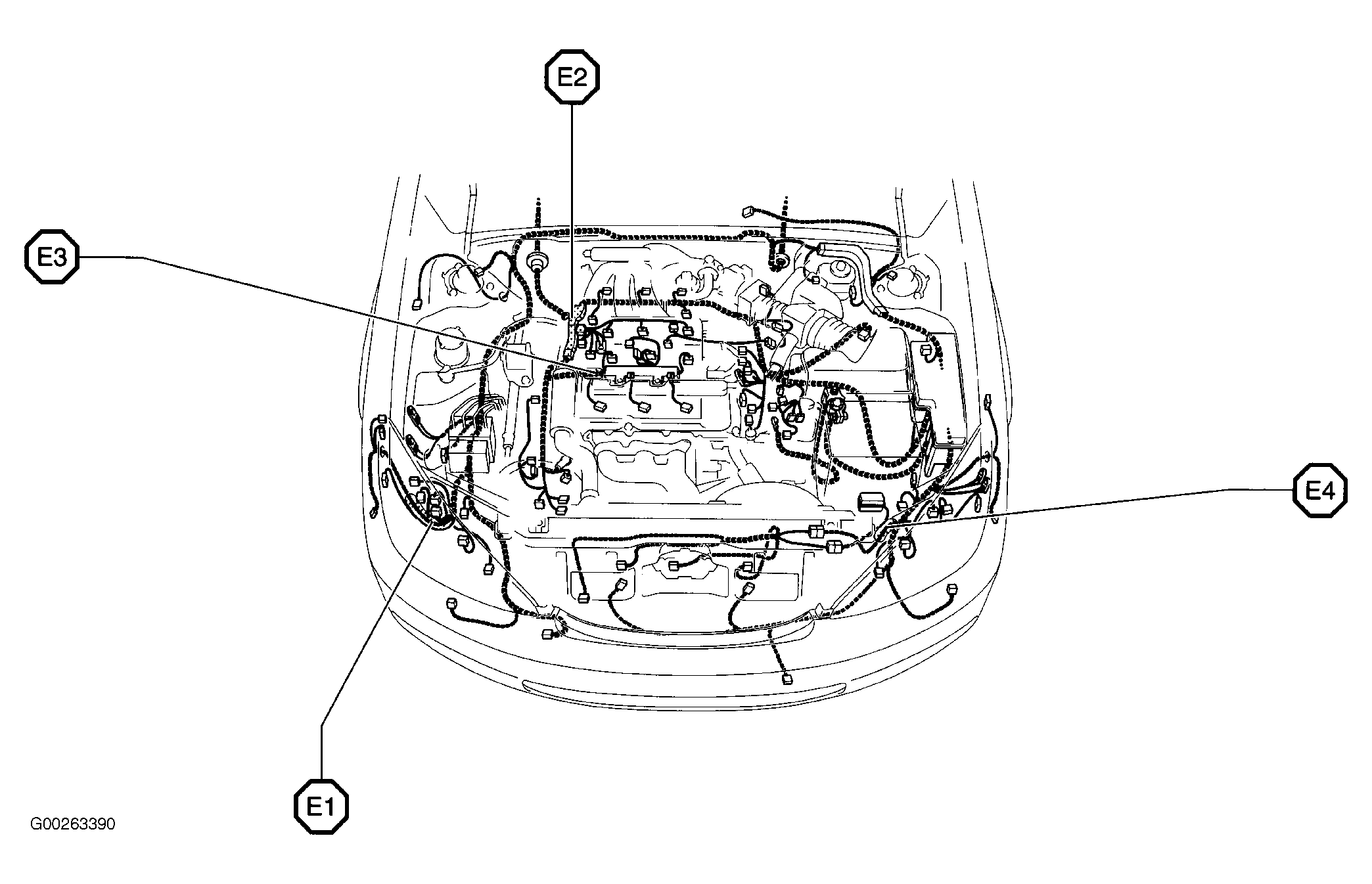 E2

E3

E4

E1

G00263390