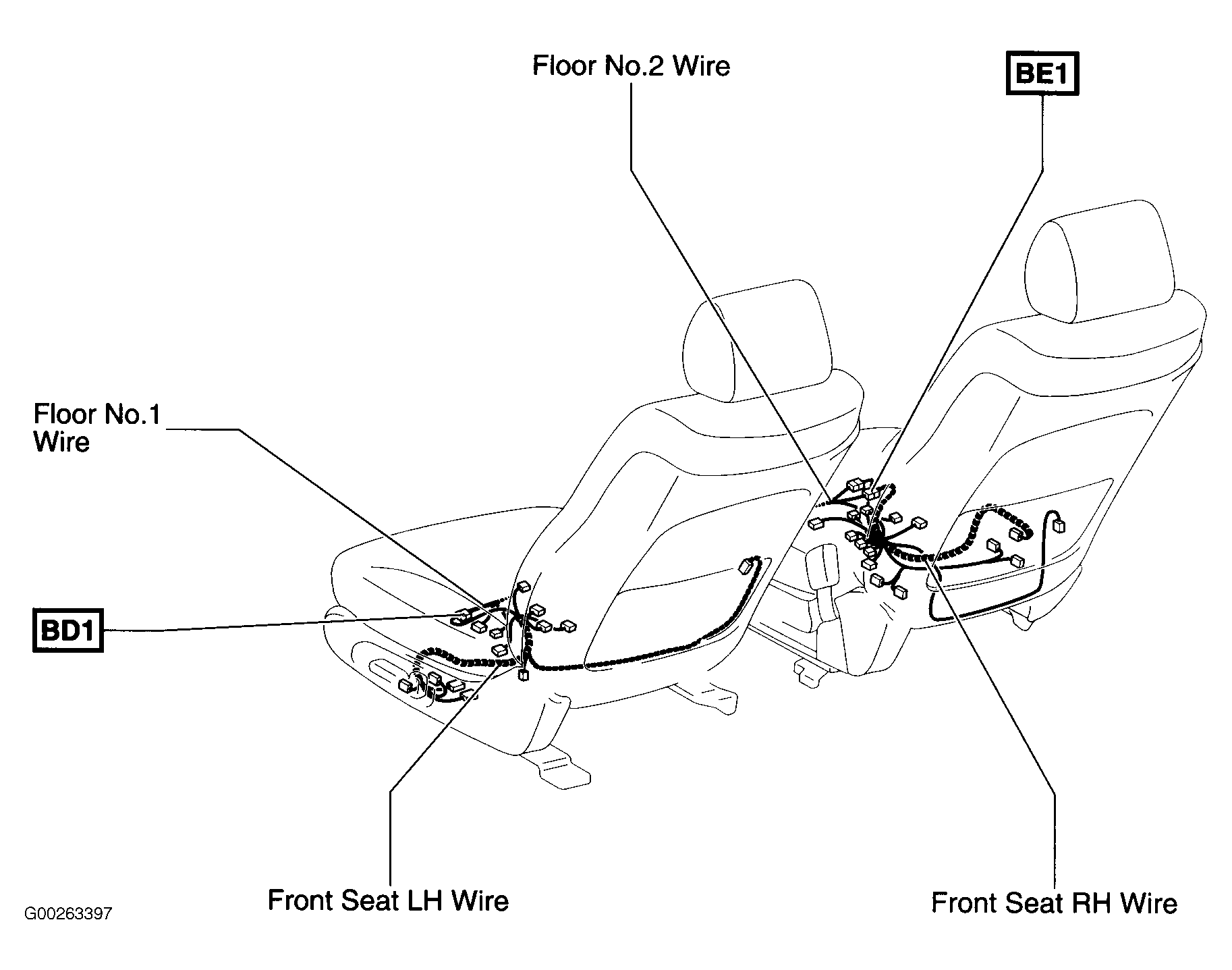 Floor No.2 Wire

BE1

Floor No.1
Wire

BD1

Front Seat LH Wire

Front Seat RH Wire

G00263397