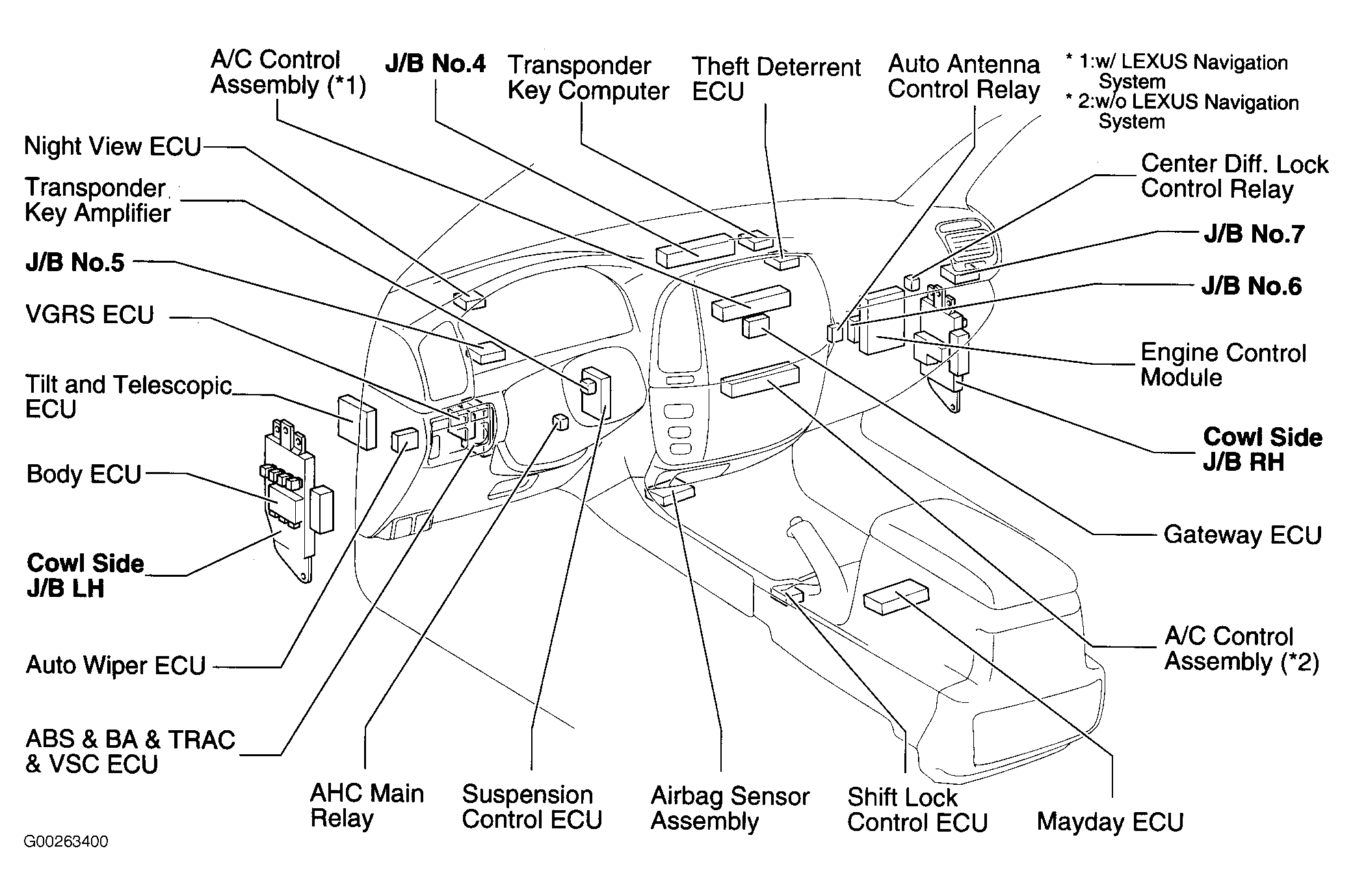 A/C Control Assembly (*1)

J/B No.4

Transponder Key Computer

Theft Deterrent ECU

Auto Antenna Control Relay

* 1:w/ LEXUS Navigation System
* 2:w/o LEXUS Navigation System

Night View ECU

Transponder Key Amplifier

J/B No.5

VGRS ECU

Tilt and Telescopic ECU

Body ECU

Cowl Side J/B LH

Auto Wiper ECU

ABS & BA & TRAC & VSC ECU

Center Diff. Lock Control Relay

J/B No.7

J/B No.6

Engine Control Module

Cowl Side J/B RH

Gateway ECU

A/C Control Assembly (*2)

AHC Main Relay

Suspension Control ECU

Airbag Sensor Assembly

Shift Lock Control ECU

Mayday ECU

G00263400