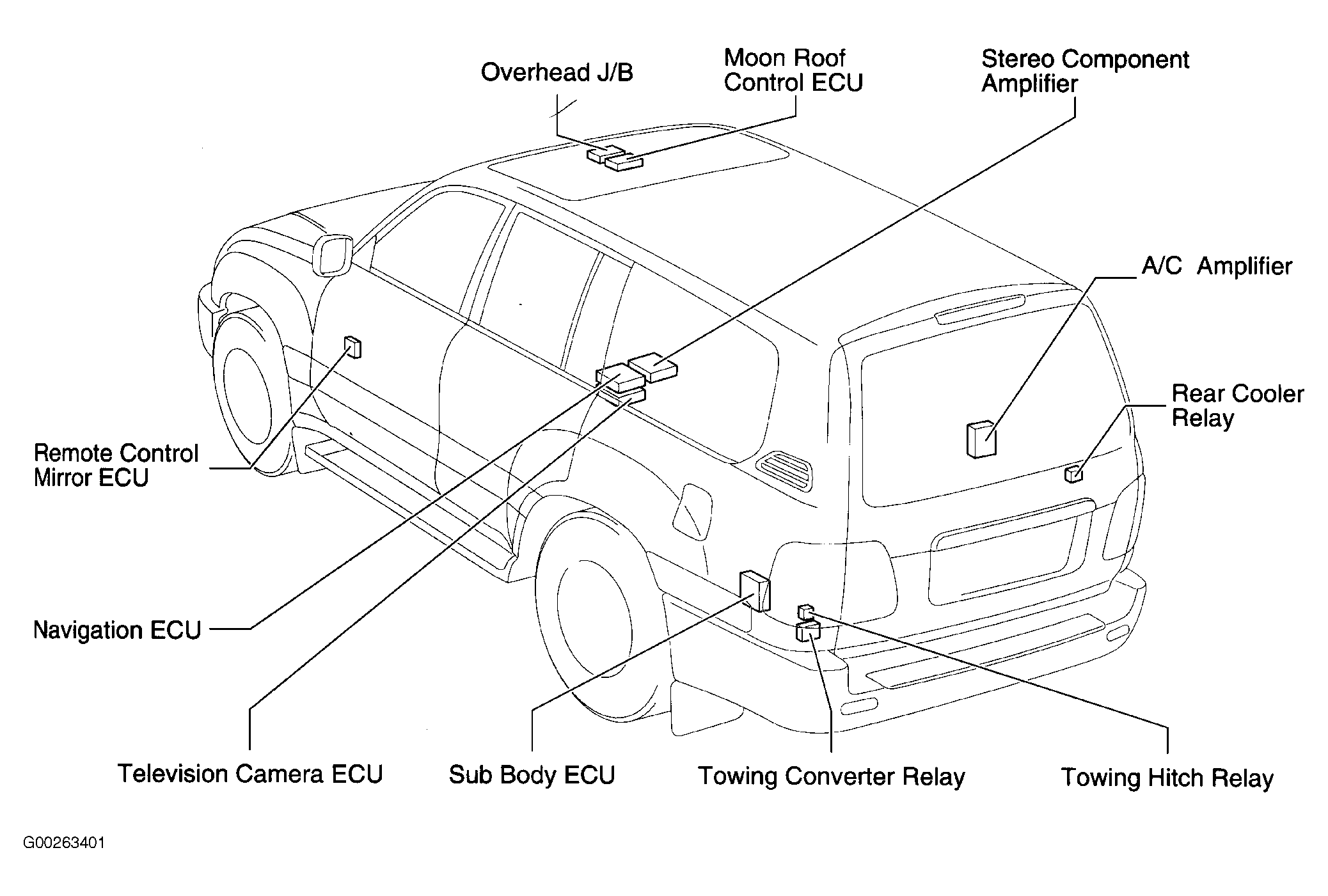 Overhead J/B

Moon Roof
Control ECU

Stereo Component
Amplifier

A/C Amplifier

Rear Cooler
Relay

Remote Control
Mirror ECU

Navigation ECU

Television Camera ECU

Sub Body ECU

Towing Converter Relay

Towing Hitch Relay

G00263401