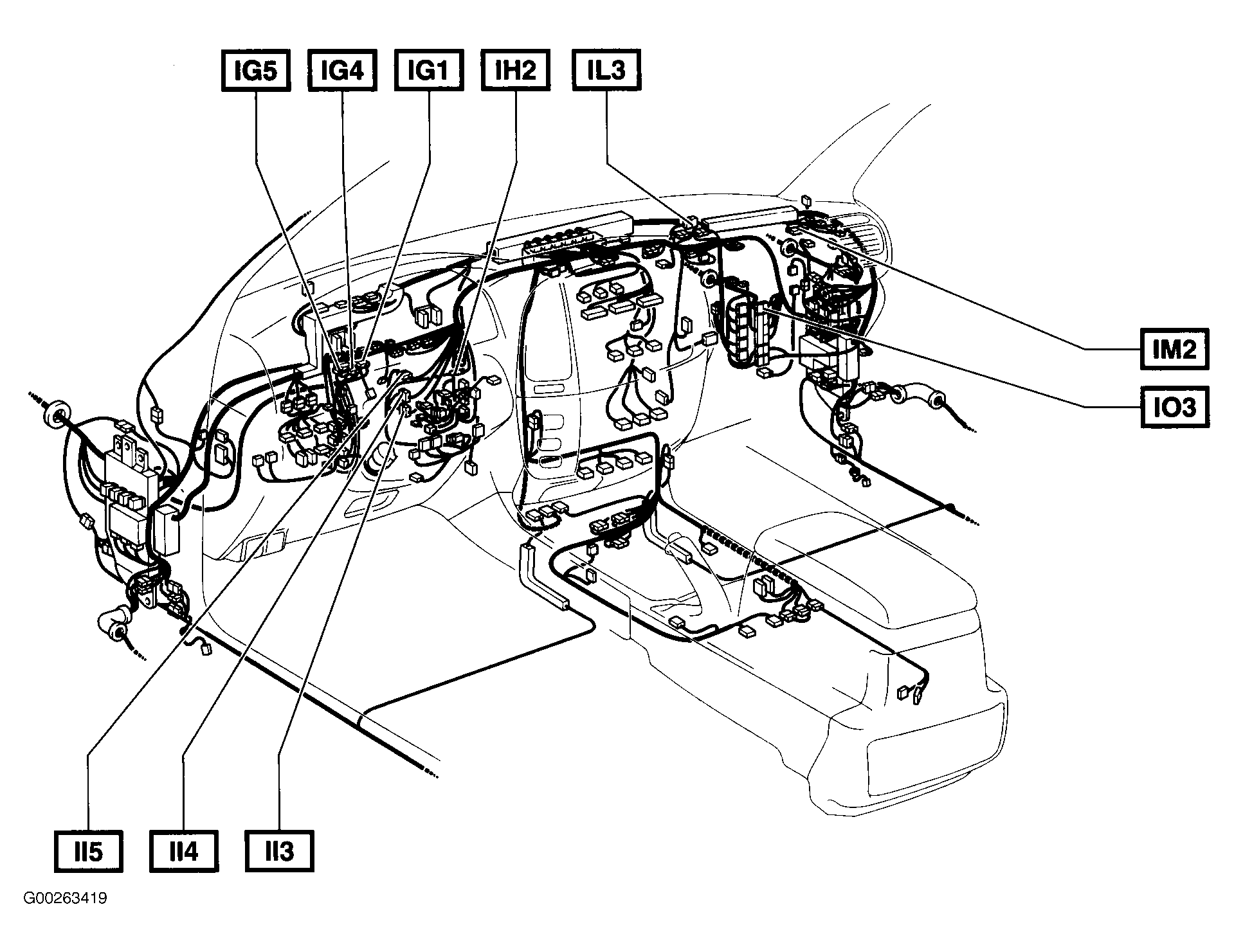 IG5 IG4 IG1 IH2 IL3

IM2

IO3

II5 II4 II3

G00263419