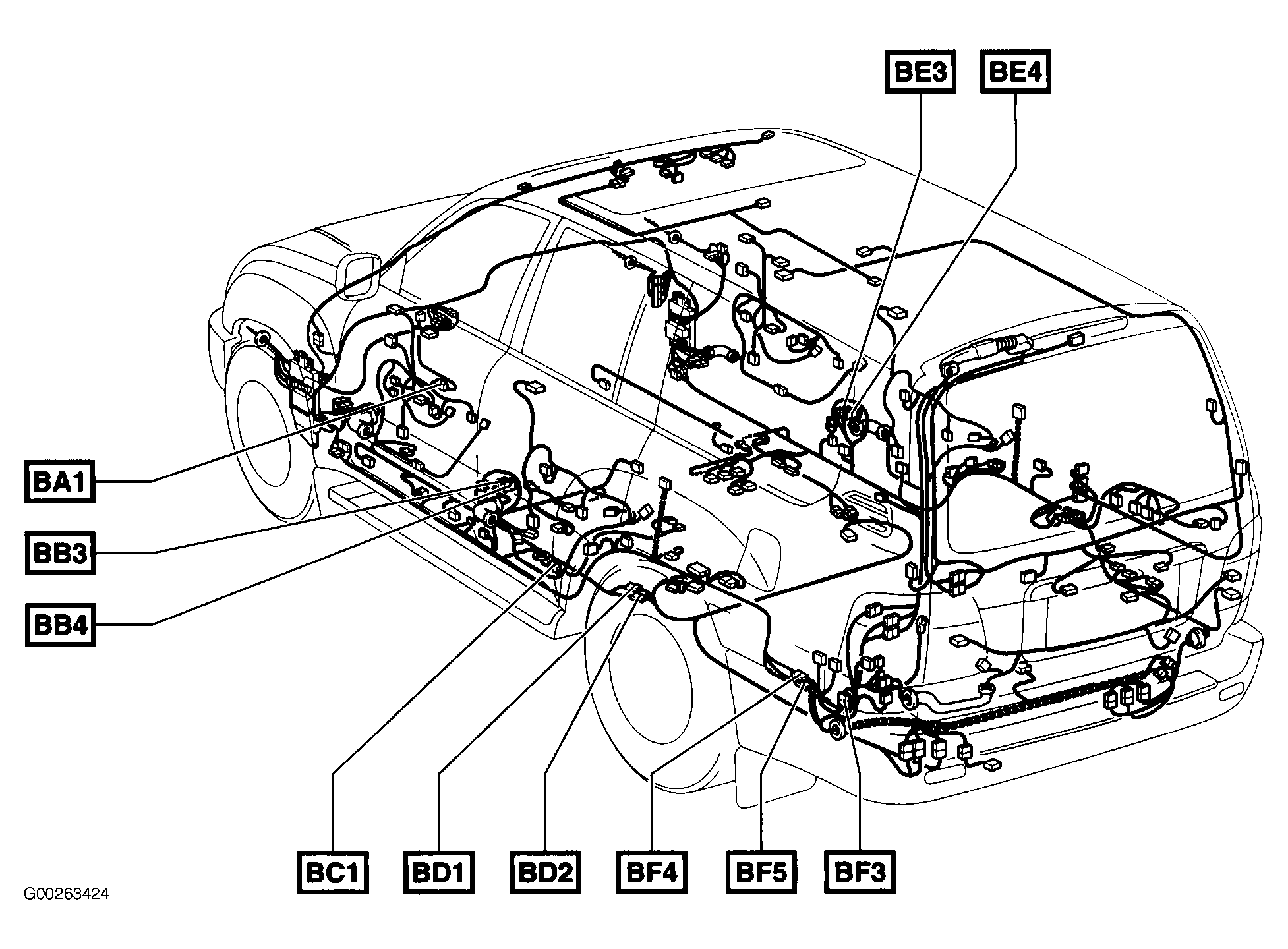 BE3
BE4
BA1
BB3
BB4
BC1
BD1
BD2
BF4
BF5
BF3
G00263424