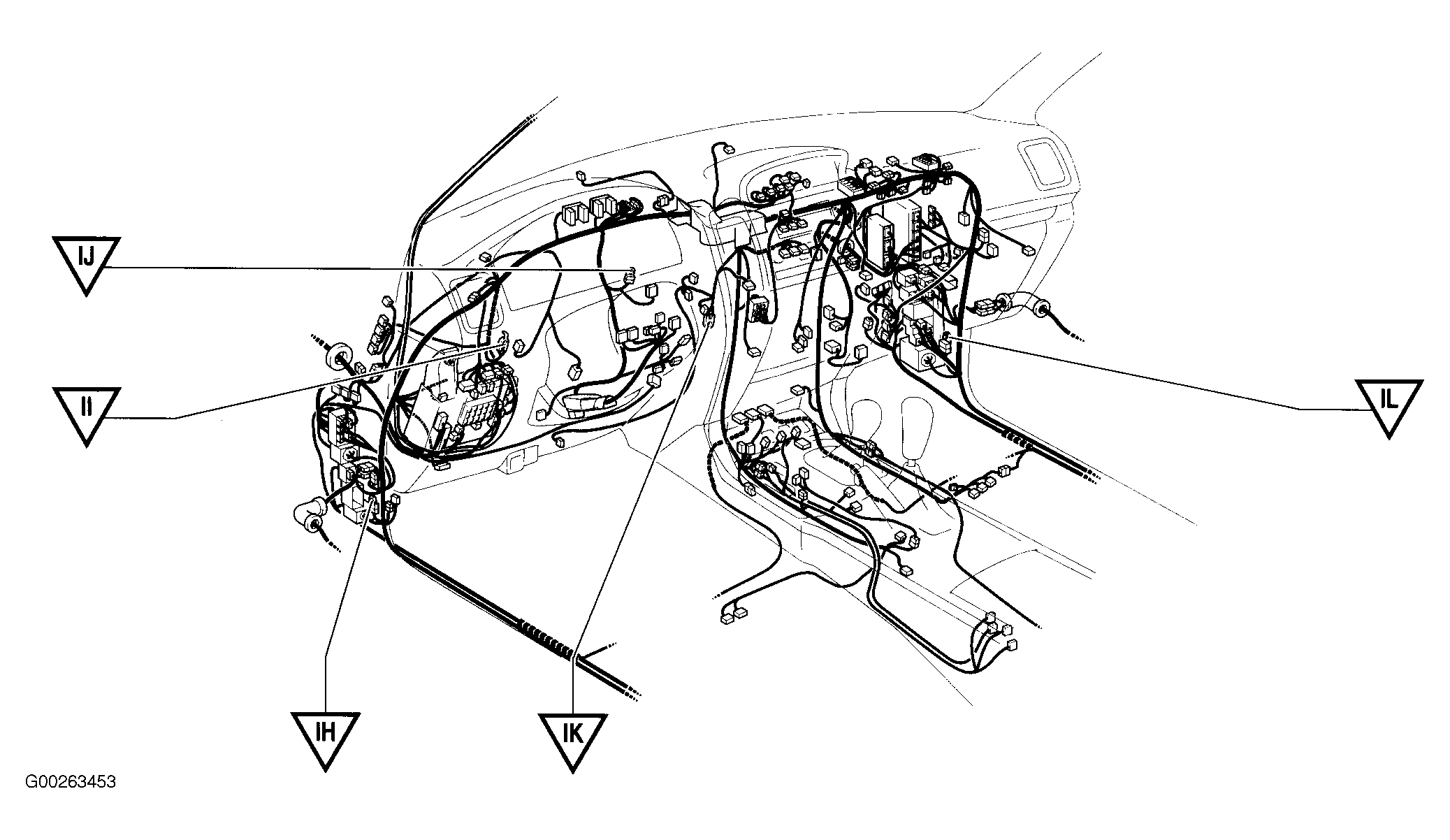 IJ

II

IL

IH

IK

G00263453