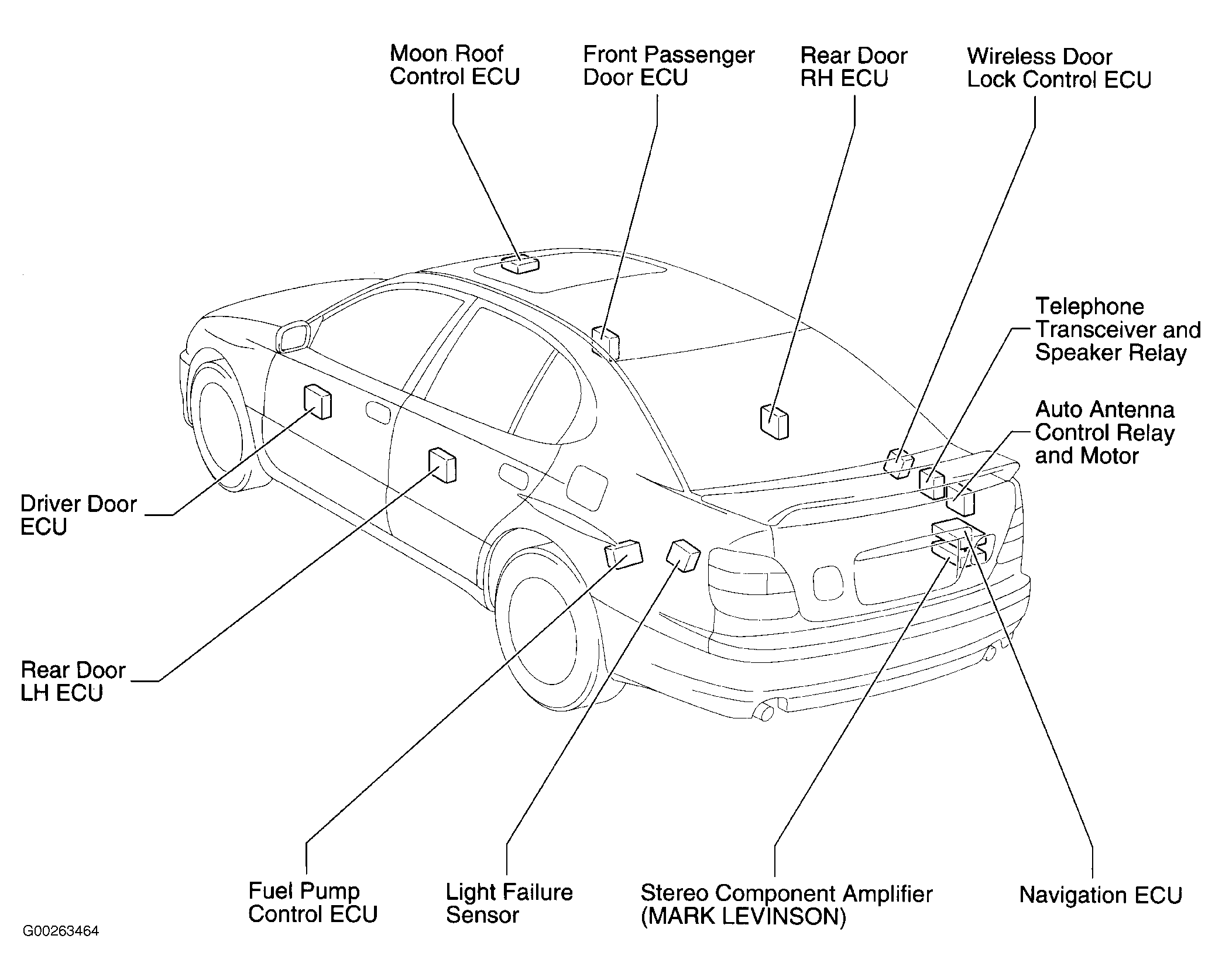 Moon Roof Control ECU

Front Passenger Door ECU

Rear Door RH ECU

Wireless Door Lock Control ECU

Telephone Transceiver and Speaker Relay

Auto Antenna Control Relay and Motor

Driver Door ECU

Rear Door LH ECU

Fuel Pump Control ECU

Light Failure Sensor

Stereo Component Amplifier (MARK LEVINSON)

Navigation ECU

G00263464