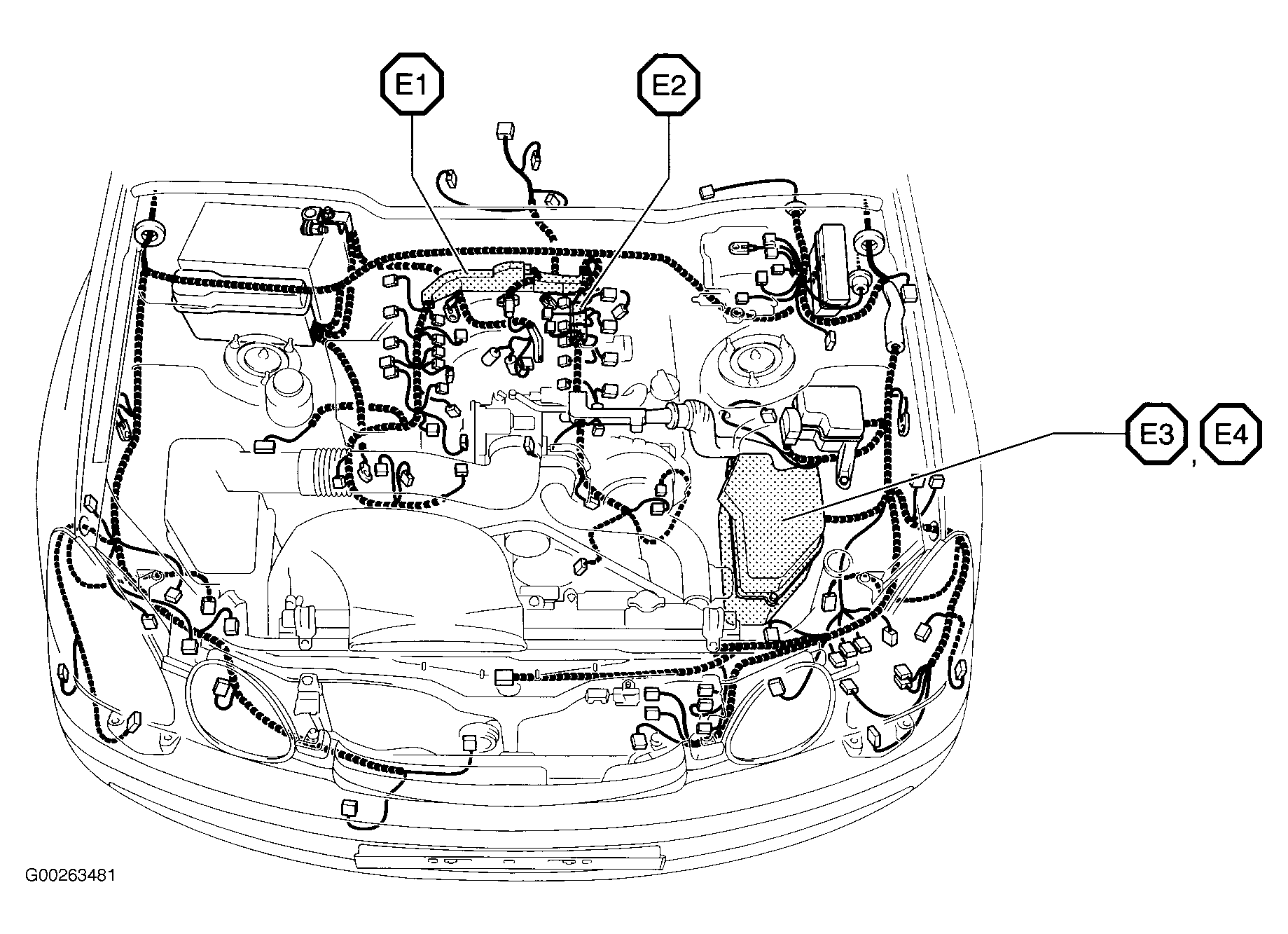 E1
E2
E3, E4
G00263481