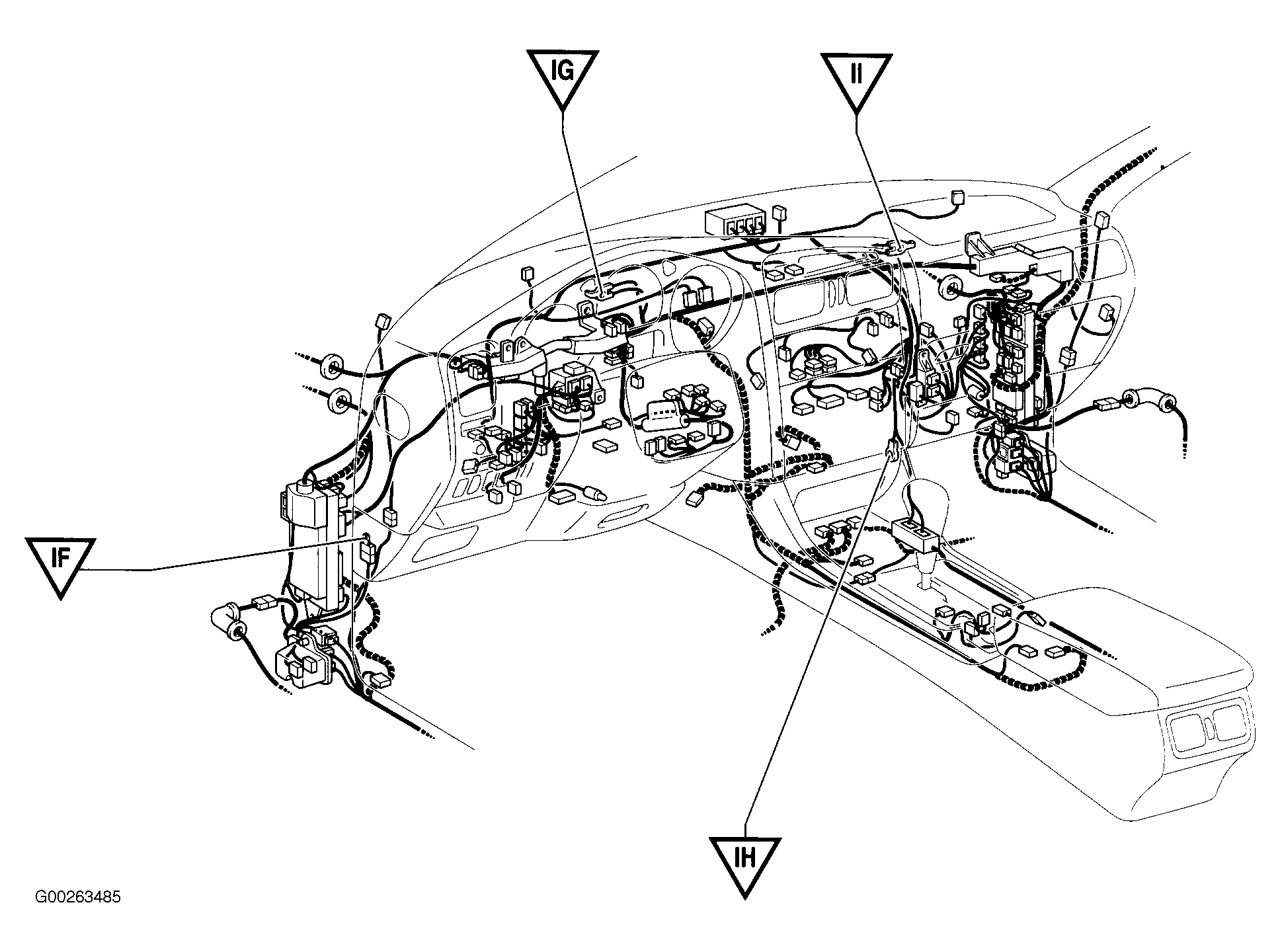 IG

II

IF

IH

G00263485