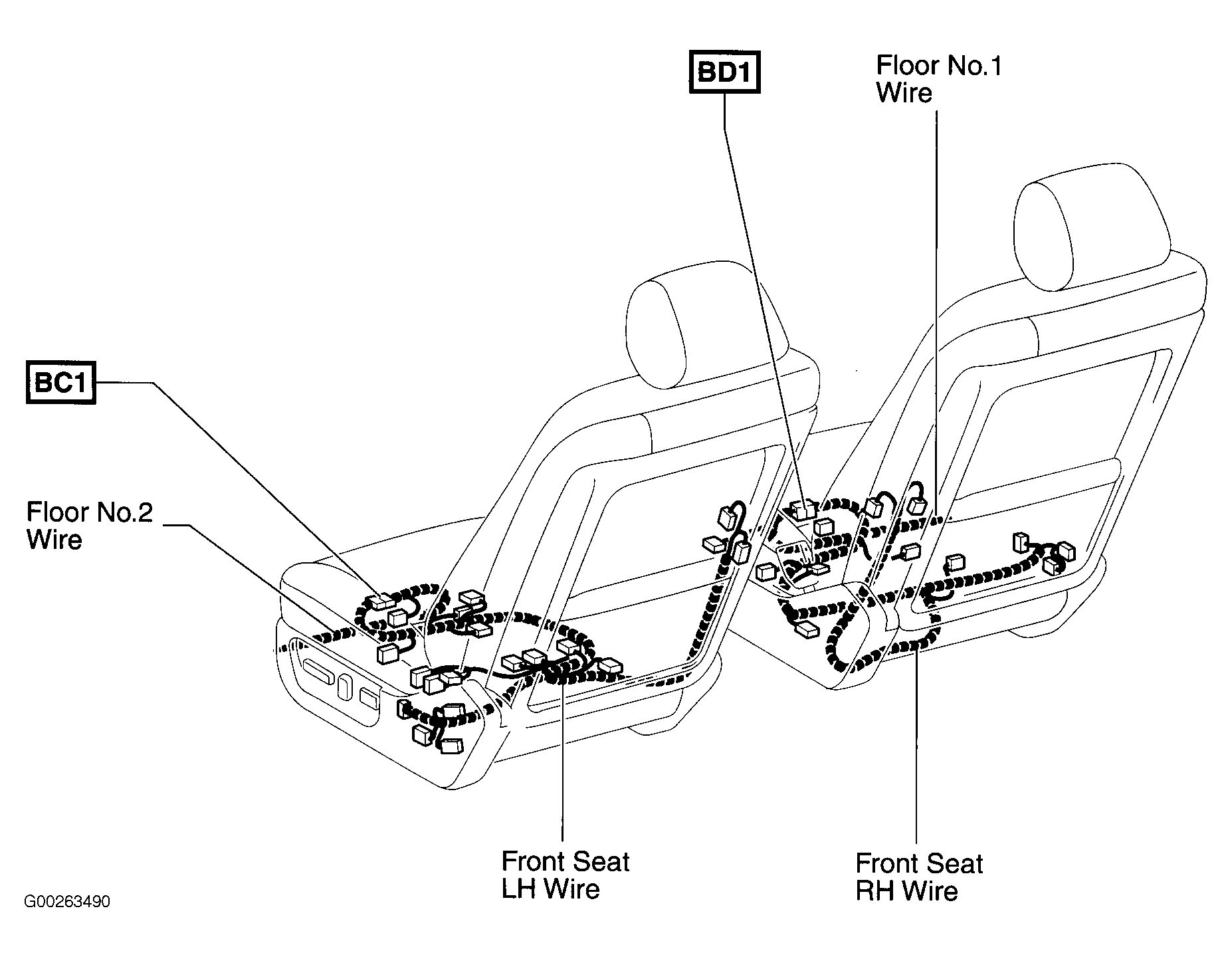 BD1

Floor No.1 Wire

BC1

Floor No.2 Wire

Front Seat LH Wire

Front Seat RH Wire

G00263490