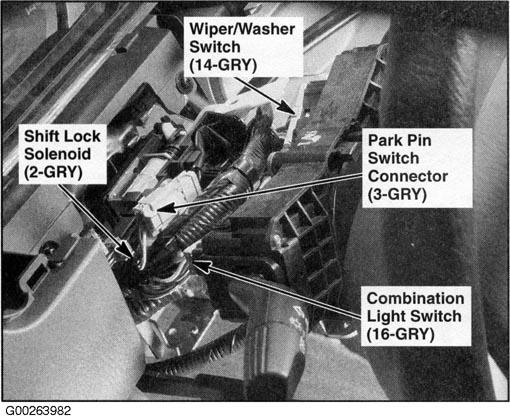 Wiper/Washer Switch (14-GRY)

Shift Lock Solenoid (2-GRY)

Park Pin Switch Connector (3-GRY)

Combination Light Switch (16-GRY)

G00263982