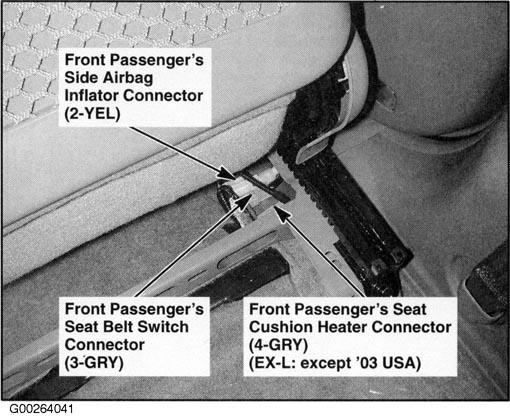 Front Passenger's Side Airbag Inflator Connector (2-YEL)

Front Passenger's Seat Belt Switch Connector (3-GRY)

Front Passenger's Seat Cushion Heater Connector (4-GRY) (EX-L: except '03 USA)

G00264041