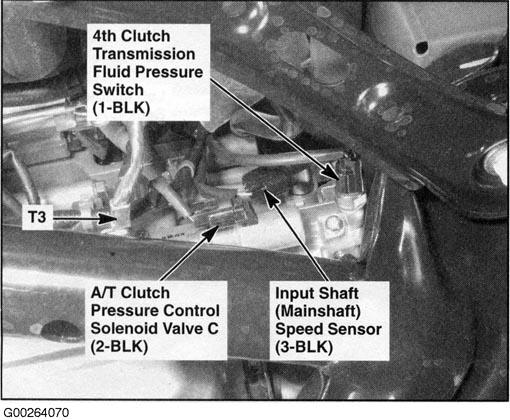 4th Clutch Transmission Fluid Pressure Switch (1-BLK)

T3

A/T Clutch Pressure Control Solenoid Valve C (2-BLK)

Input Shaft (Mainshaft) Speed Sensor (3-BLK)

G00264070