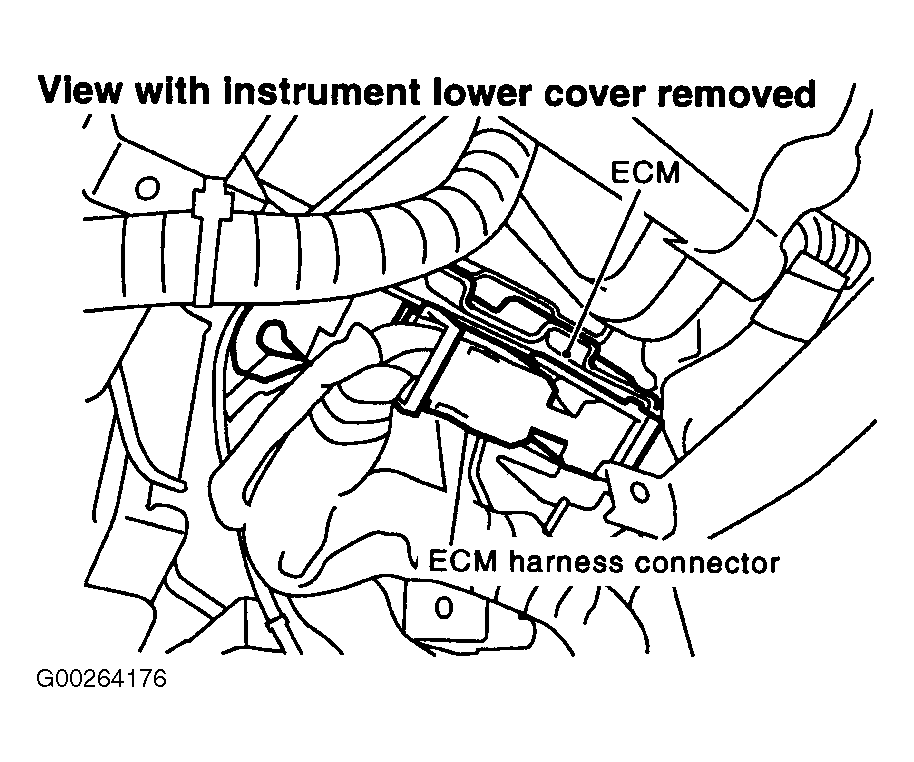 View with instrument lower cover removed

ECM

ECM harness connector

G00264176