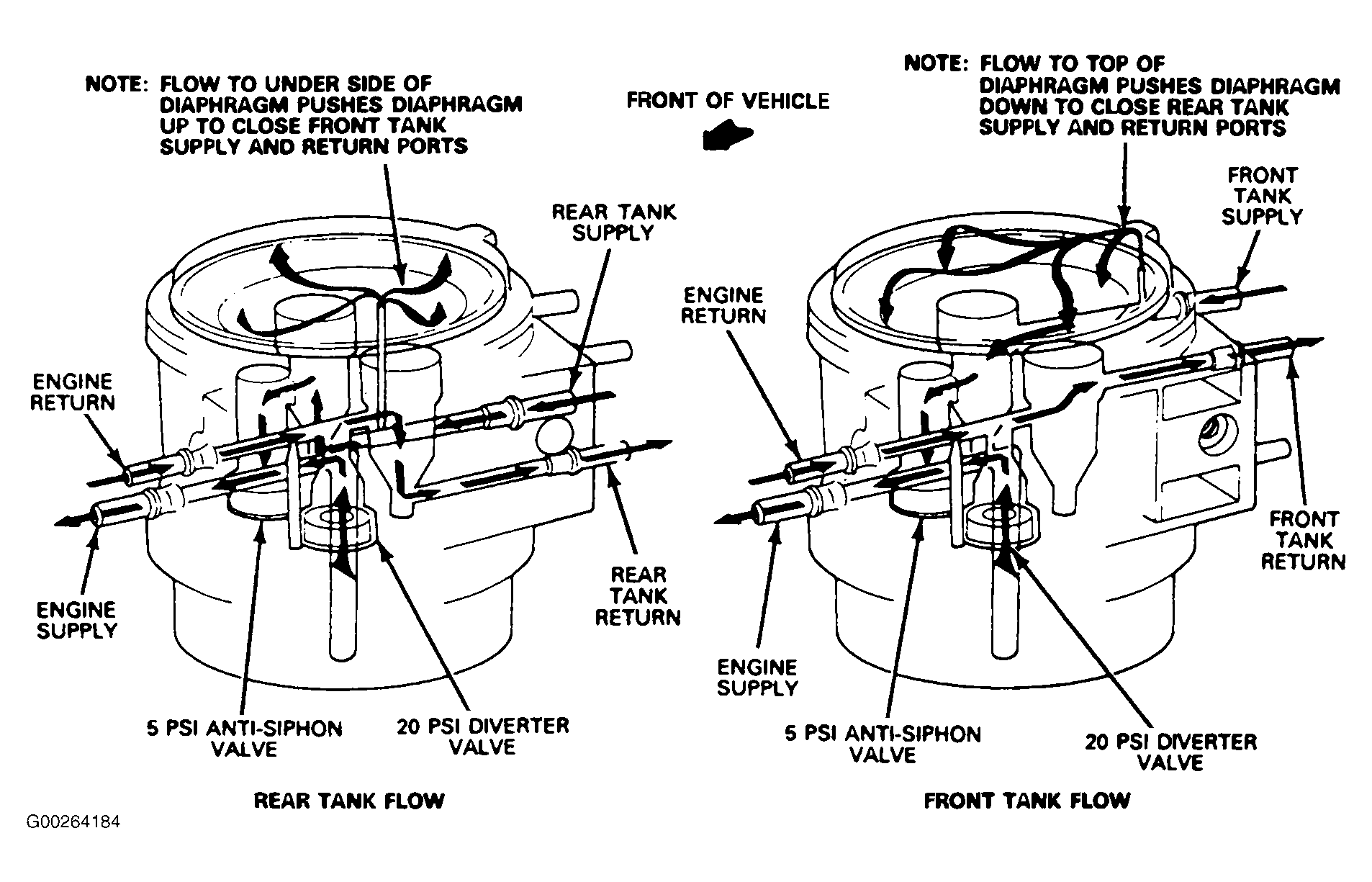 NOTE: FLOW TO UNDER SIDE OF DIAPHRAGM PUSHES DIAPHRAGM UP TO CLOSE FRONT TANK SUPPLY AND RETURN PORTS

FRONT OF VEHICLE

NOTE: FLOW TO TOP OF DIAPHRAGM PUSHES DIAPHRAGM DOWN TO CLOSE REAR TANK SUPPLY AND RETURN PORTS

REAR TANK SUPPLY

ENGINE RETURN

ENGINE SUPPLY

REAR TANK RETURN

5 PSI ANTI-SIPHON VALVE

20 PSI DIVERTER VALVE

REAR TANK FLOW

FRONT TANK SUPPLY

ENGINE RETURN

FRONT TANK RETURN

ENGINE SUPPLY

5 PSI ANTI-SIPHON VALVE

20 PSI DIVERTER VALVE

FRONT TANK FLOW

G00264184