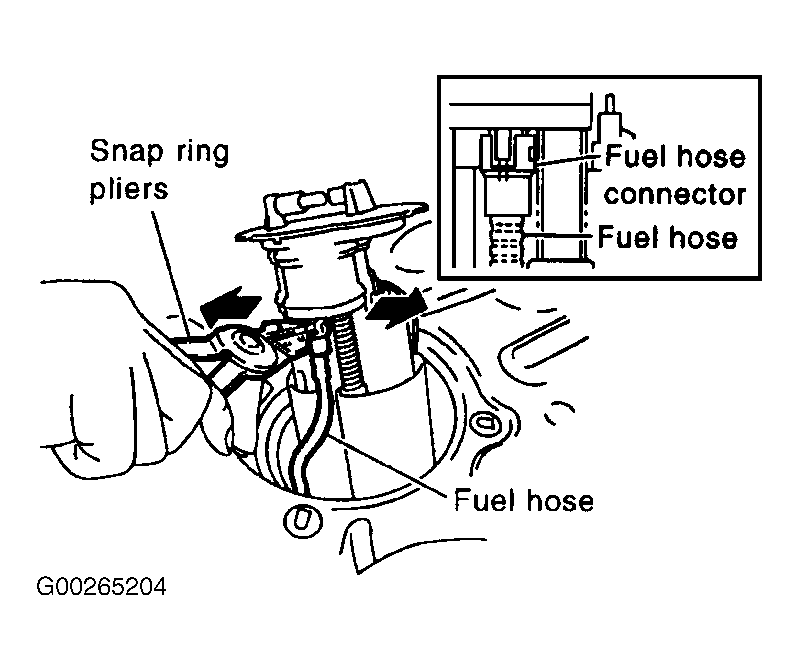 Snap ring pliers

Fuel hose connector

Fuel hose

Fuel hose

G00265204