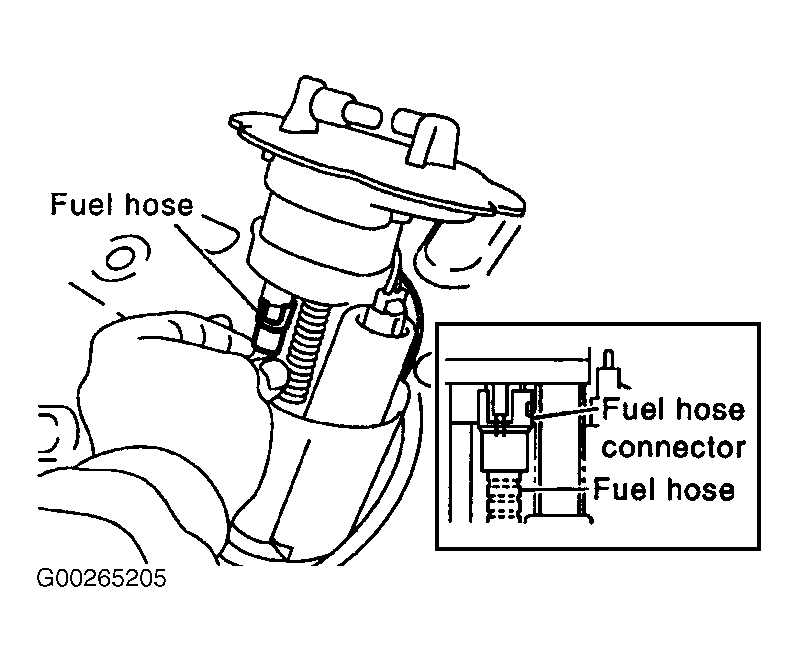 Fuel hose

Fuel hose connector

Fuel hose

G00265205