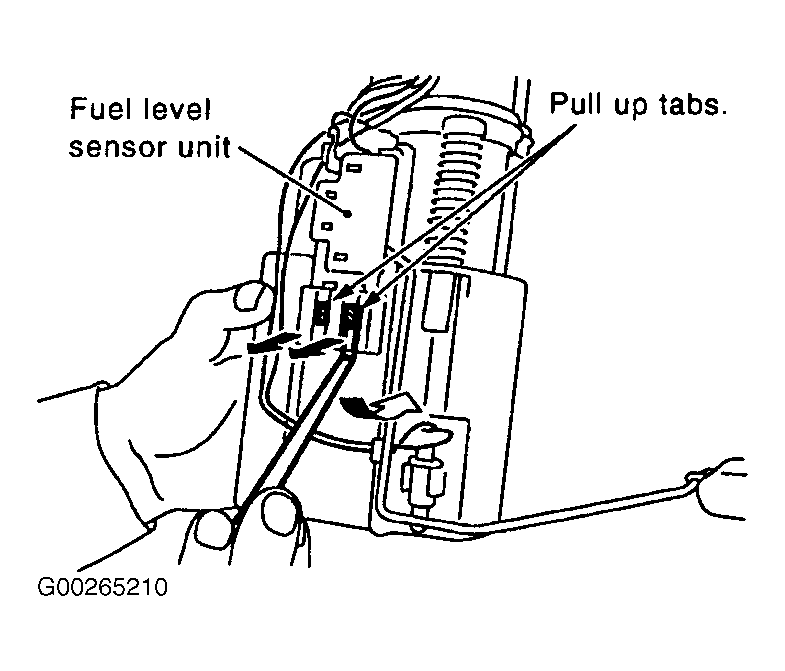 Fuel level sensor unit

Pull up tabs.

G00265210