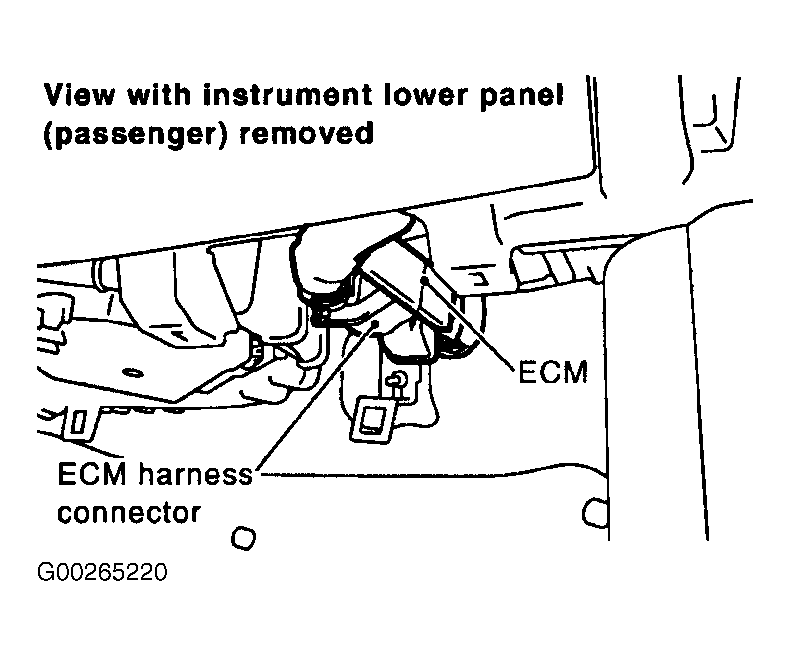 View with instrument lower panel (passenger) removed

ECM

ECM harness connector

G00265220