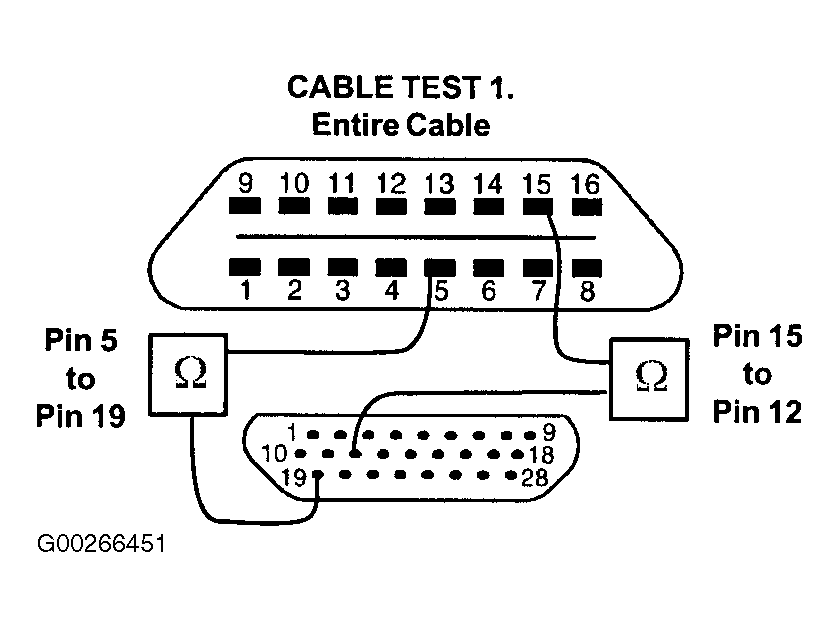 CABLE TEST 1.
Entire Cable

9 10 11 12 13 14 15 16

1 2 3 4 5 6 7 8

Pin 5 to Pin 19

$\Omega$

Pin 15 to Pin 12

$\Omega$

1 9
10 18
19 28

G00266451