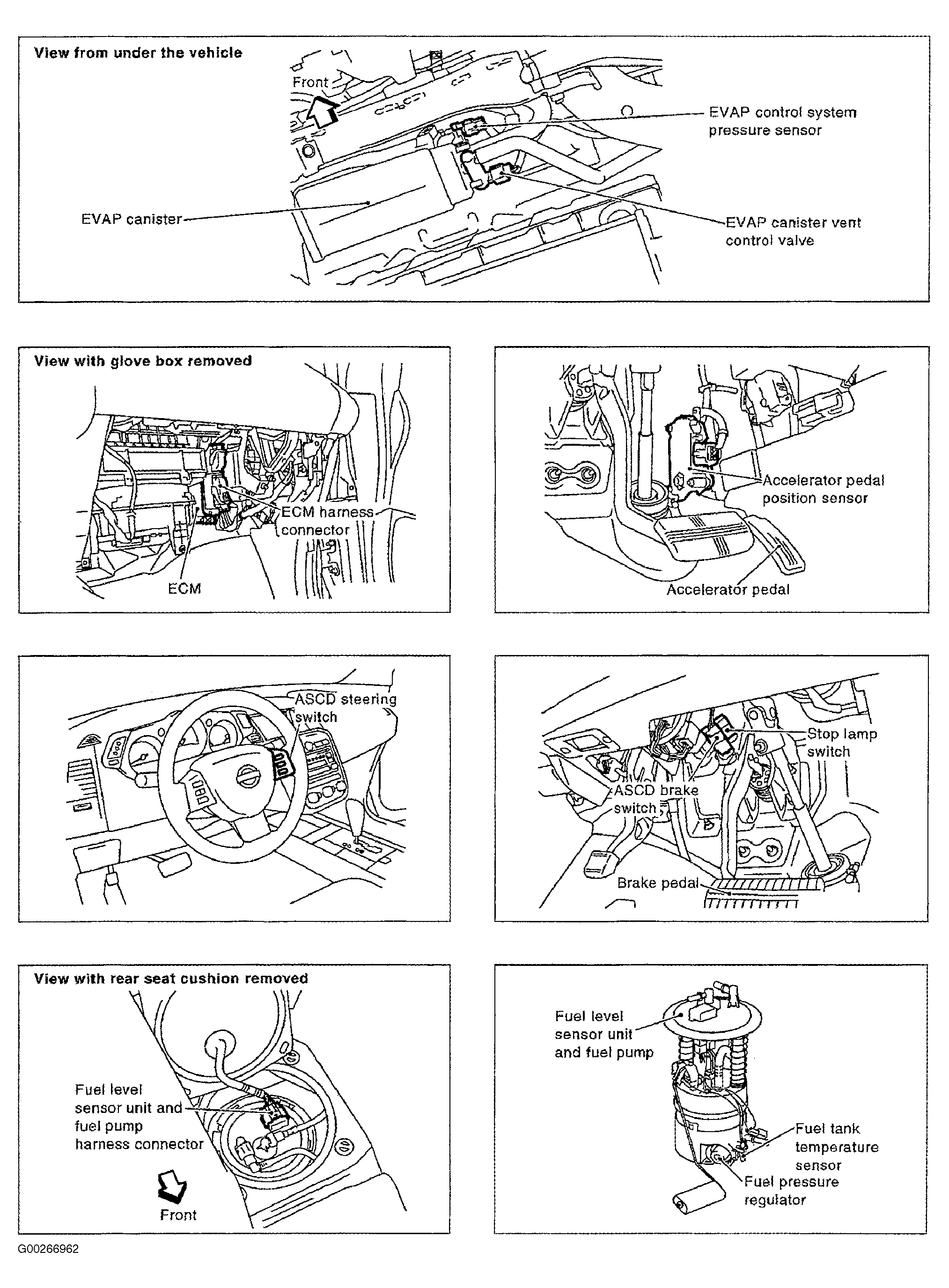 View from under the vehicle

Front

EVAP control system pressure sensor

EVAP canister

EVAP canister vent control valve

View with glove box removed

ECM harness connector

ECM

Accelerator pedal position sensor

Accelerator pedal

ASCD steering switch

Stop lamp switch

ASCD brake switch

Brake pedal

View with rear seat cushion removed

Fuel level sensor unit and fuel pump harness connector

Front

Fuel level sensor unit and fuel pump

Fuel tank temperature sensor

Fuel pressure regulator

G00266962