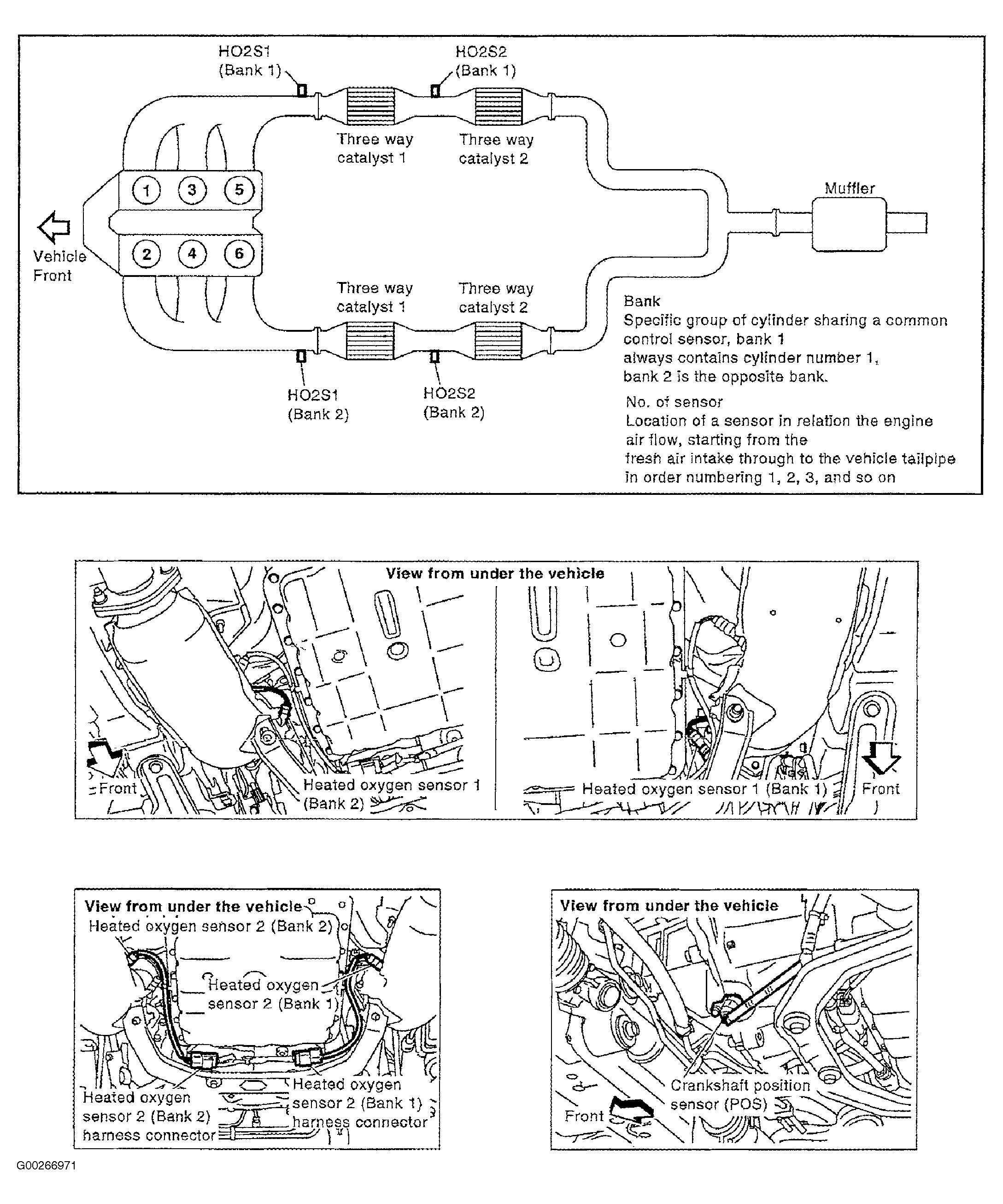 HO2S1 (Bank 1)

HO2S2 (Bank 1)

Three way catalyst 1

Three way catalyst 2

1 3 5

2 4 6

Vehicle Front

Muffler

Three way catalyst 1

Three way catalyst 2

HO2S1 (Bank 2)

HO2S2 (Bank 2)

Bank
Specific group of cylinder sharing a common control sensor, bank 1 always contains cylinder number 1, bank 2 is the opposite bank.

No. of sensor
Location of a sensor in relation the engine air flow, starting from the fresh air intake through to the vehicle tailpipe in order numbering 1, 2, 3, and so on

View from under the vehicle

Front

Heated oxygen sensor 1 (Bank 2)

Heated oxygen sensor 1 (Bank 1)

Front

View from under the vehicle

Heated oxygen sensor 2 (Bank 2)

Heated oxygen sensor 2 (Bank 1)

Heated oxygen sensor 2 (Bank 2) harness connector

Heated oxygen sensor 2 (Bank 1) harness connector

View from under the vehicle

Crankshaft position sensor (POS)

Front

G00266971