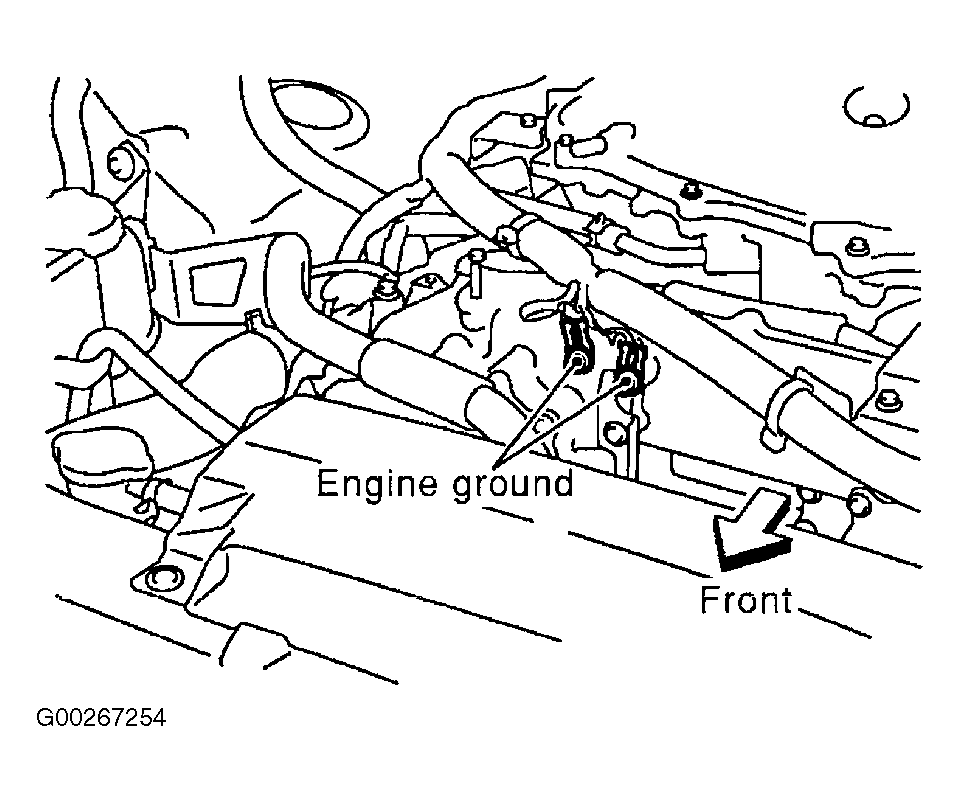 Engine ground

Front

G00267254