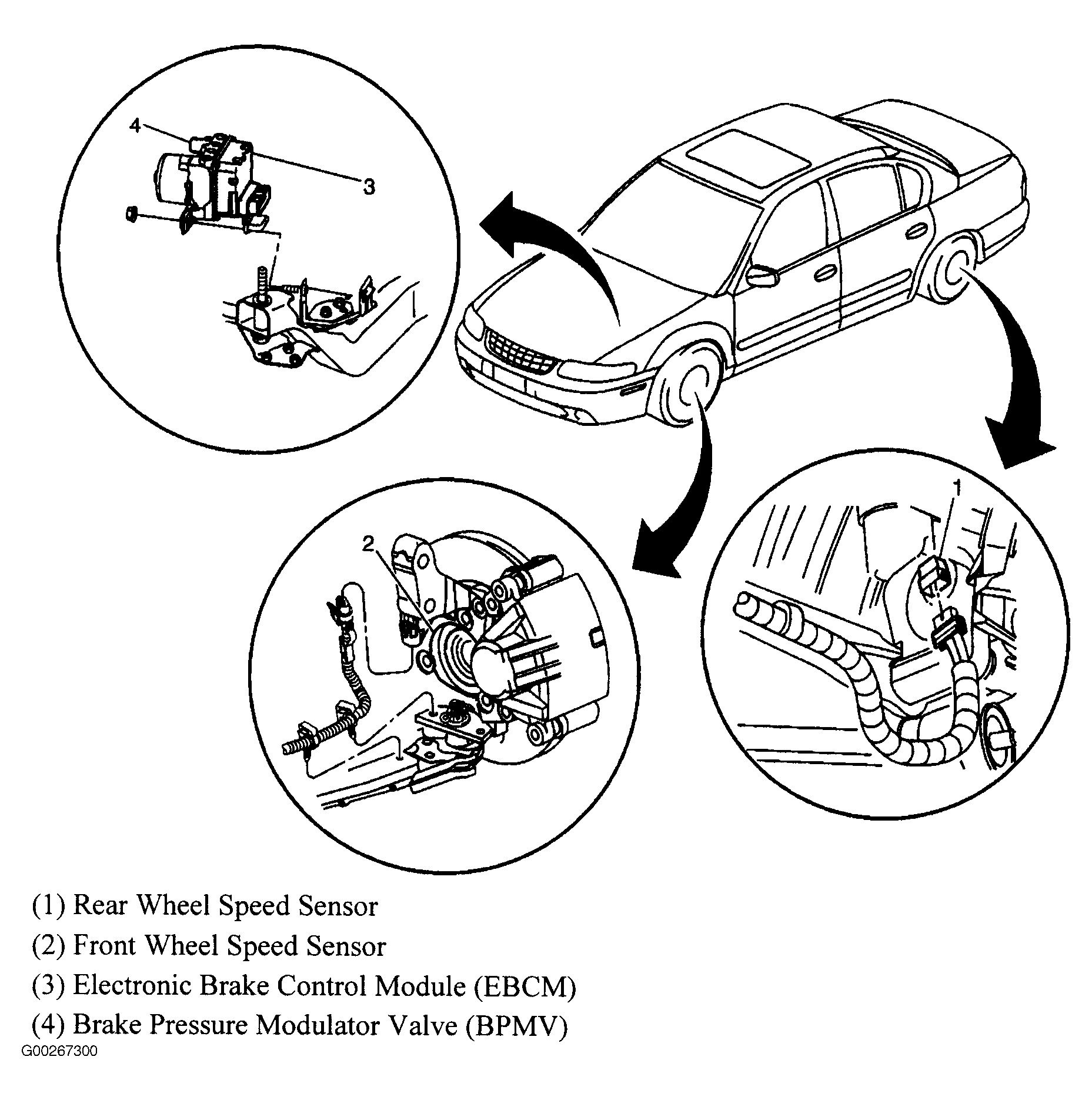 4

3

2

1

(1) Rear Wheel Speed Sensor

(2) Front Wheel Speed Sensor

(3) Electronic Brake Control Module (EBCM)

(4) Brake Pressure Modulator Valve (BPMV)

G00267300