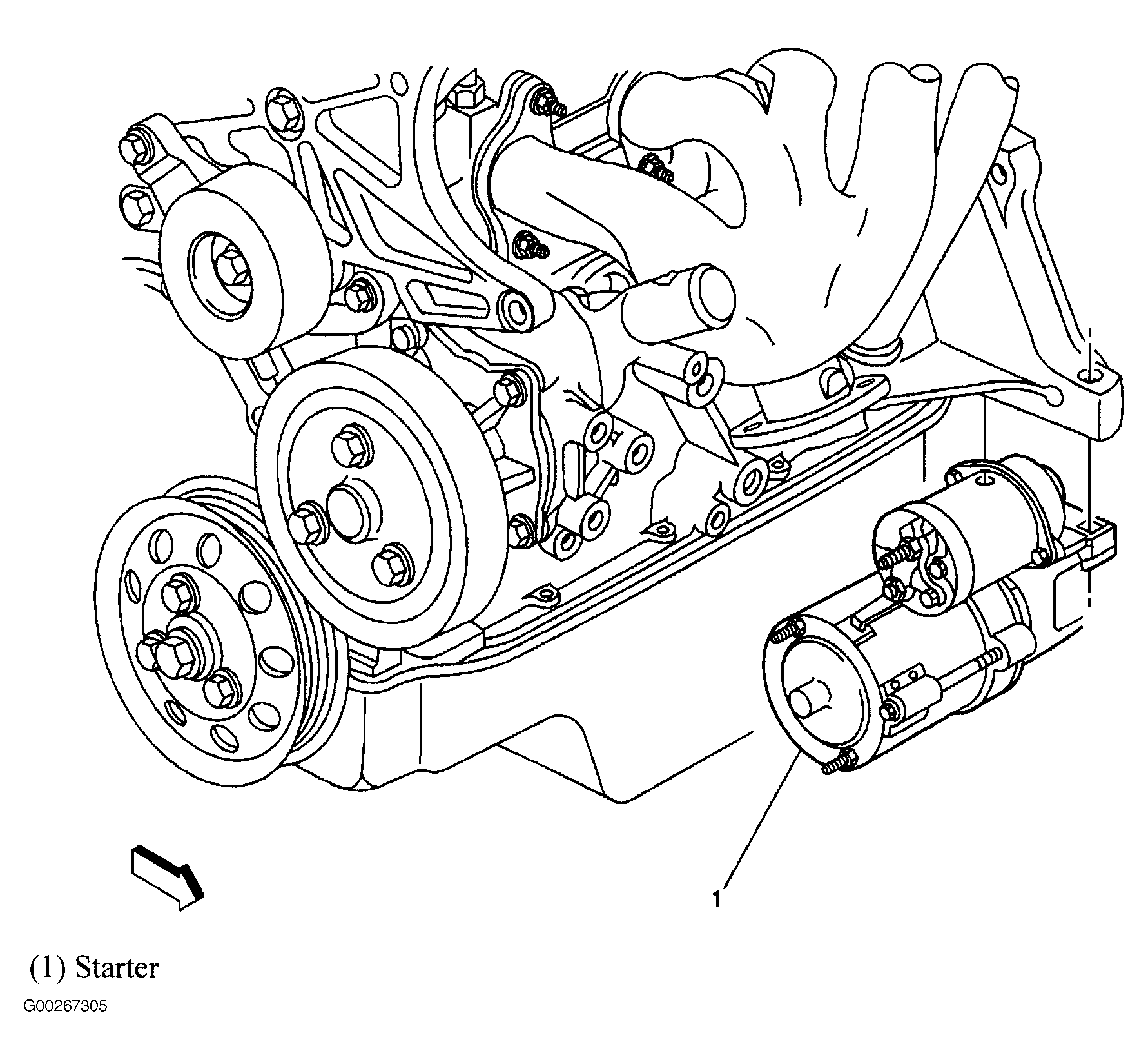 1

(1) Starter

G00267305