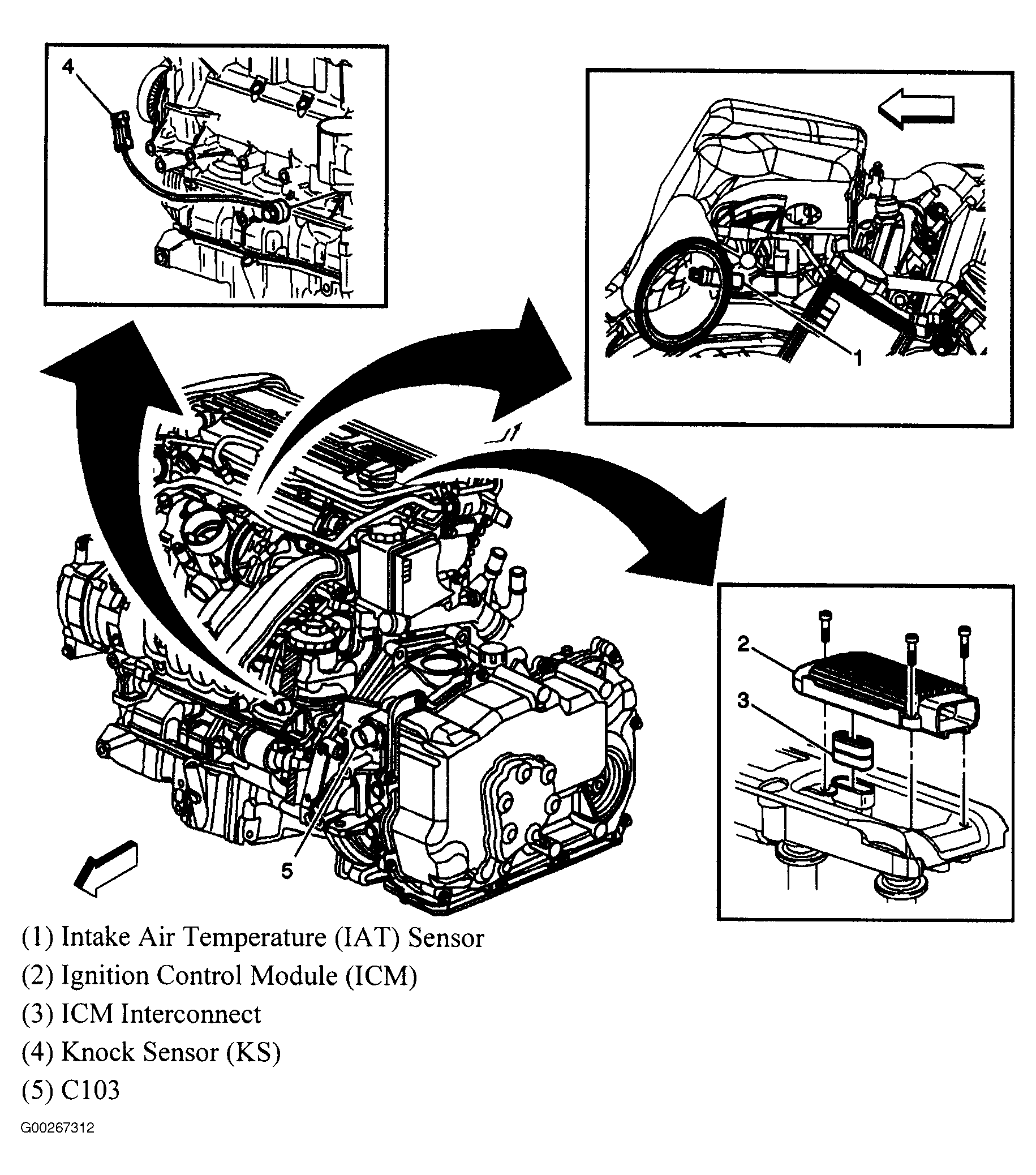 4

1

2

3

5

(1) Intake Air Temperature (IAT) Sensor
(2) Ignition Control Module (ICM)
(3) ICM Interconnect
(4) Knock Sensor (KS)
(5) C103

G00267312