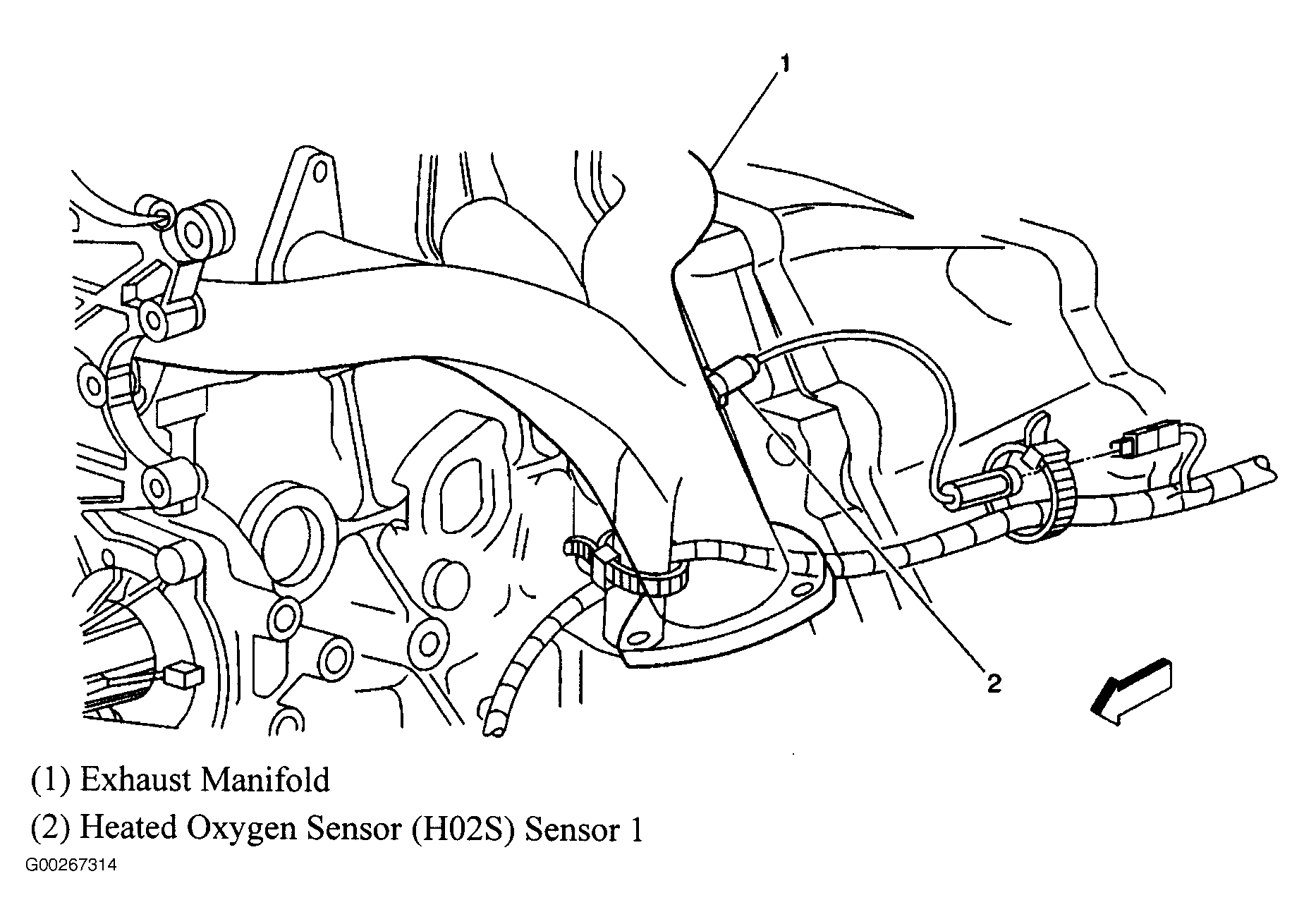 1

2

(1) Exhaust Manifold

(2) Heated Oxygen Sensor (H02S) Sensor 1

G00267314